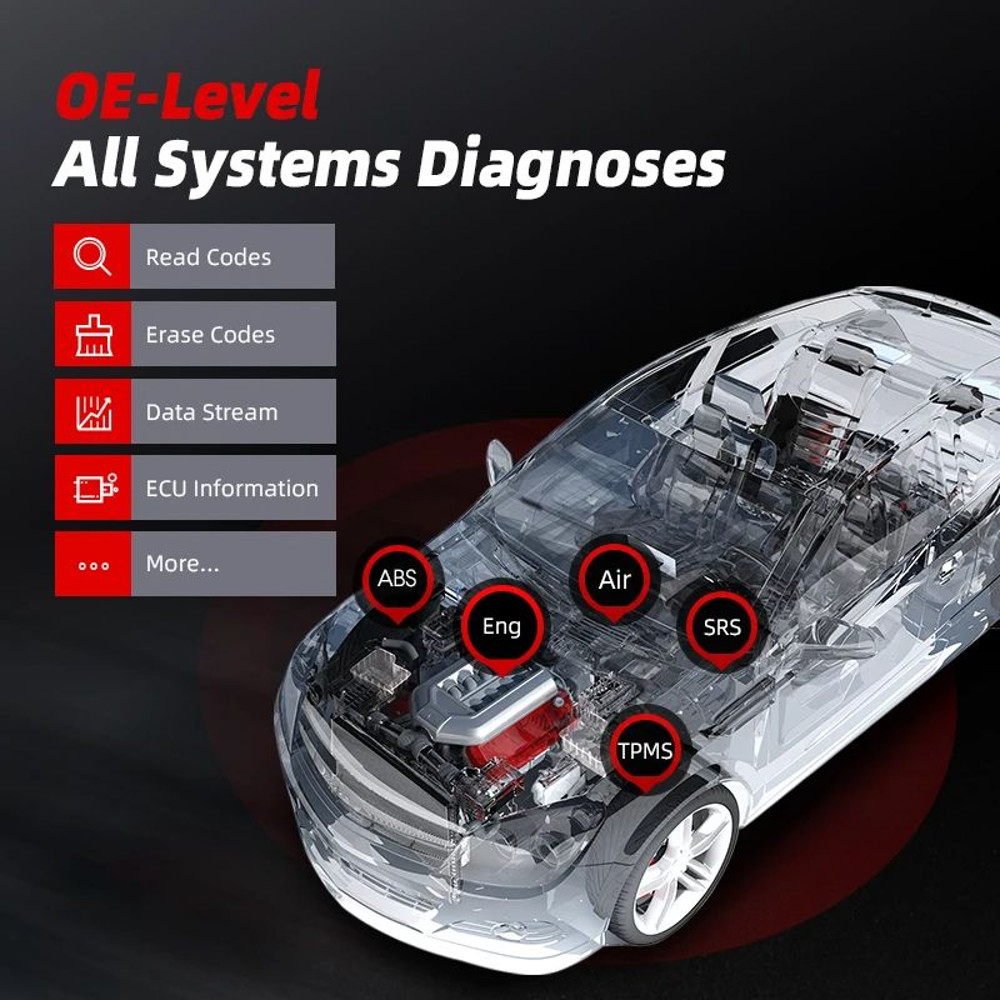 OE-Level
All Systems Diagnoses

Read Codes

Erase Codes

Data Stream

ECU Information

More...

ABS

Air

Eng

SRS

TPMS