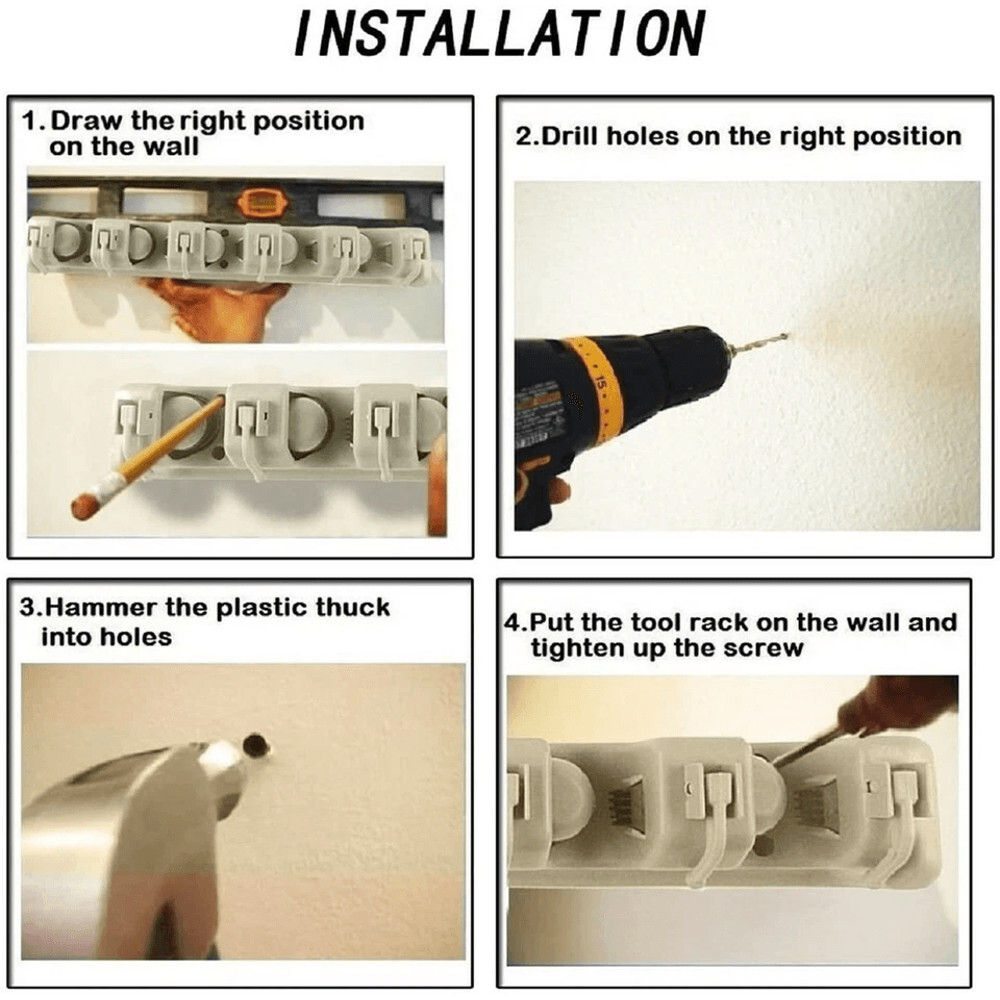 INSTALLATION

1. Draw the right position on the wall

2.Drill holes on the right position

15

3.Hammer the plastic thuck into holes

4.Put the tool rack on the wall and tighten up the screw