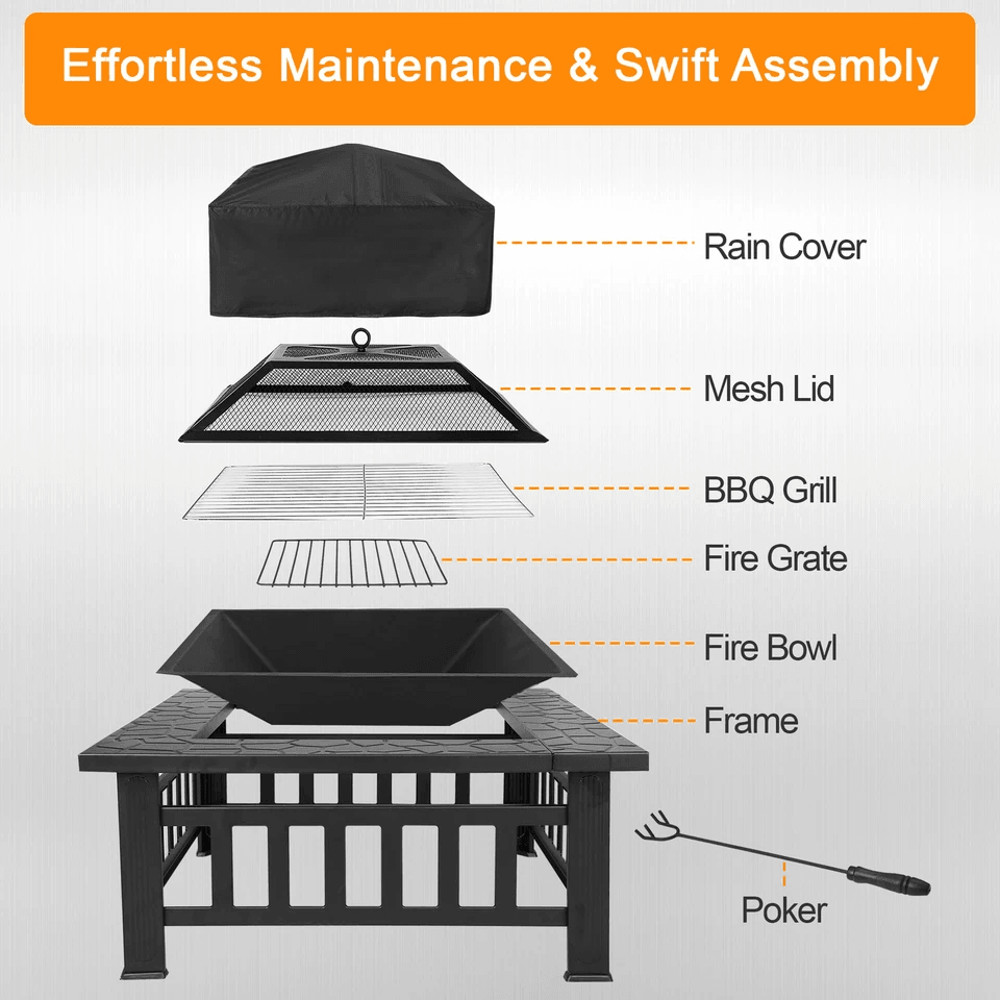 Effortless Maintenance & Swift Assembly

Rain Cover

Mesh Lid

BBQ Grill

Fire Grate

Fire Bowl

Frame

Poker