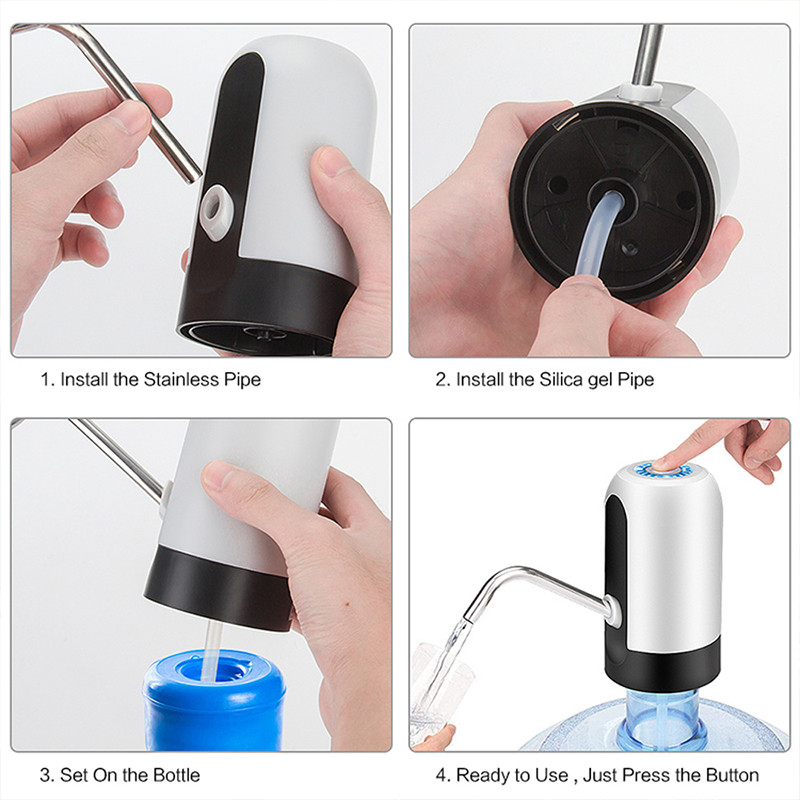 1. Install the Stainless Pipe

2. Install the Silica gel Pipe

3. Set On the Bottle

4. Ready to Use , Just Press the Button