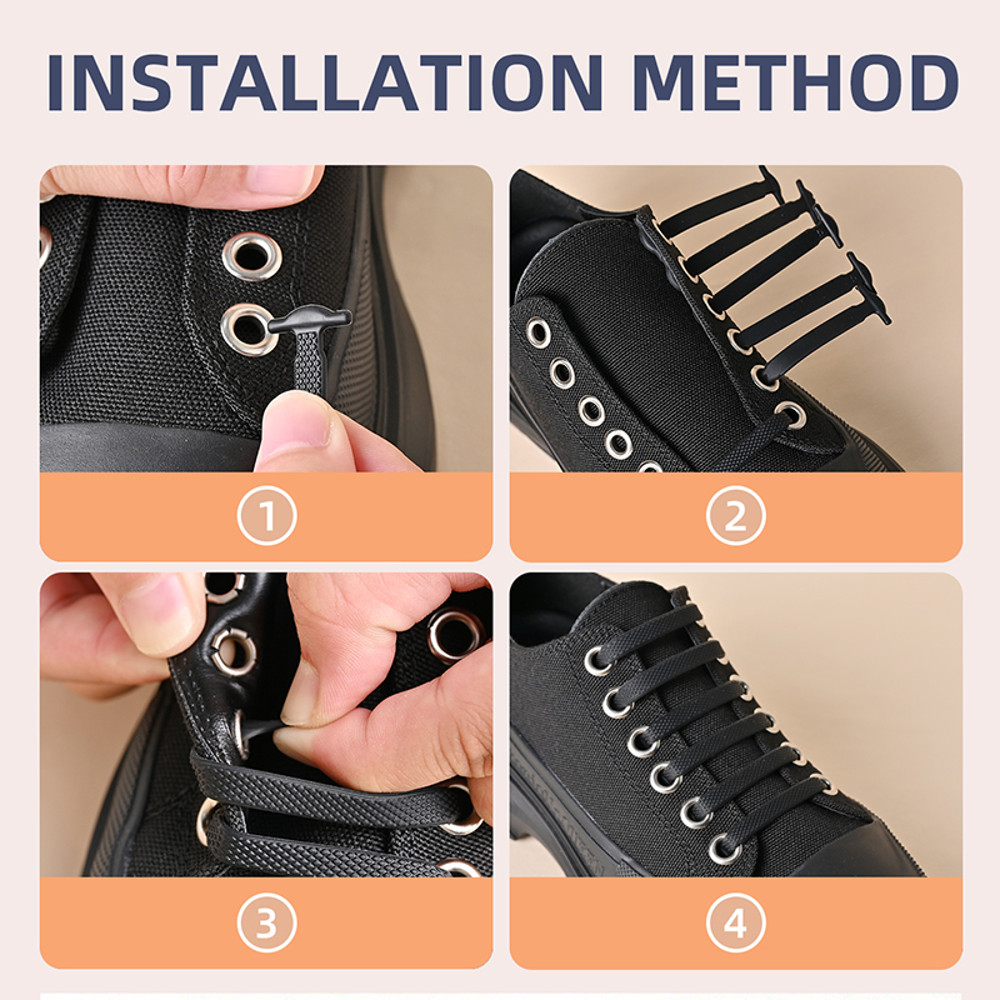 INSTALLATION METHOD

1

2

3

4