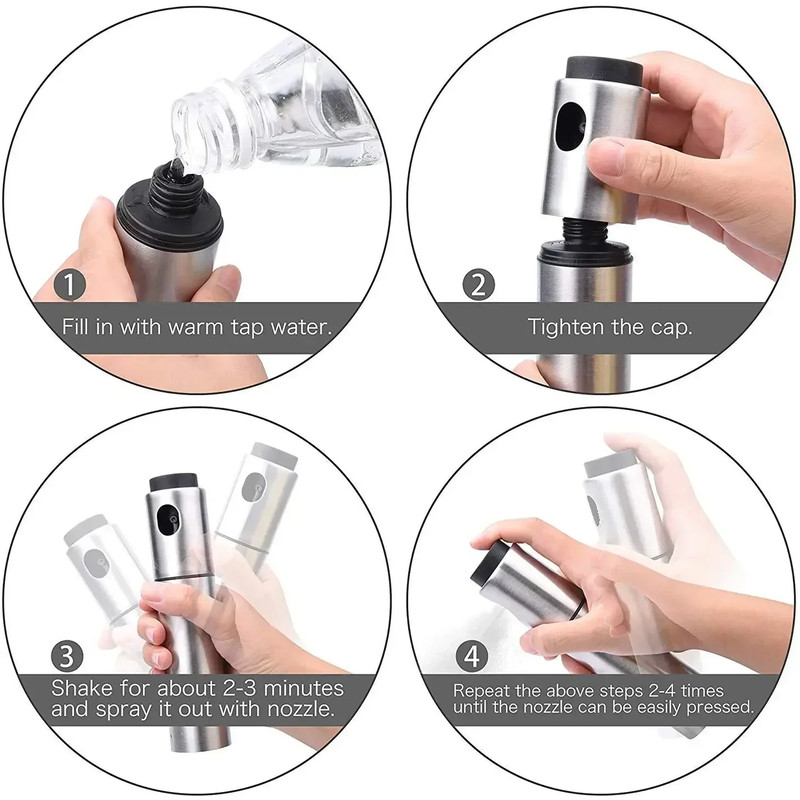 1
Fill in with warm tap water.

2
Tighten the cap.

3
Shake for about 2-3 minutes and spray it out with nozzle.

4
Repeat the above steps 2-4 times until the nozzle can be easily pressed.