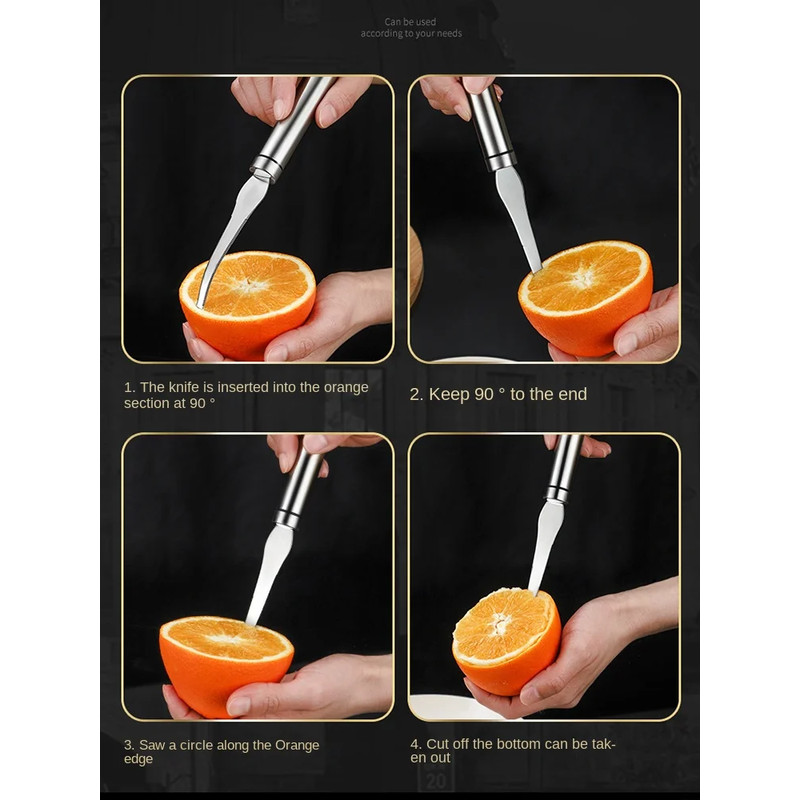 Can be used according to your needs

1. The knife is inserted into the orange section at 90 °

2. Keep 90 ° to the end

3. Saw a circle along the Orange edge

4. Cut off the bottom can be taken out