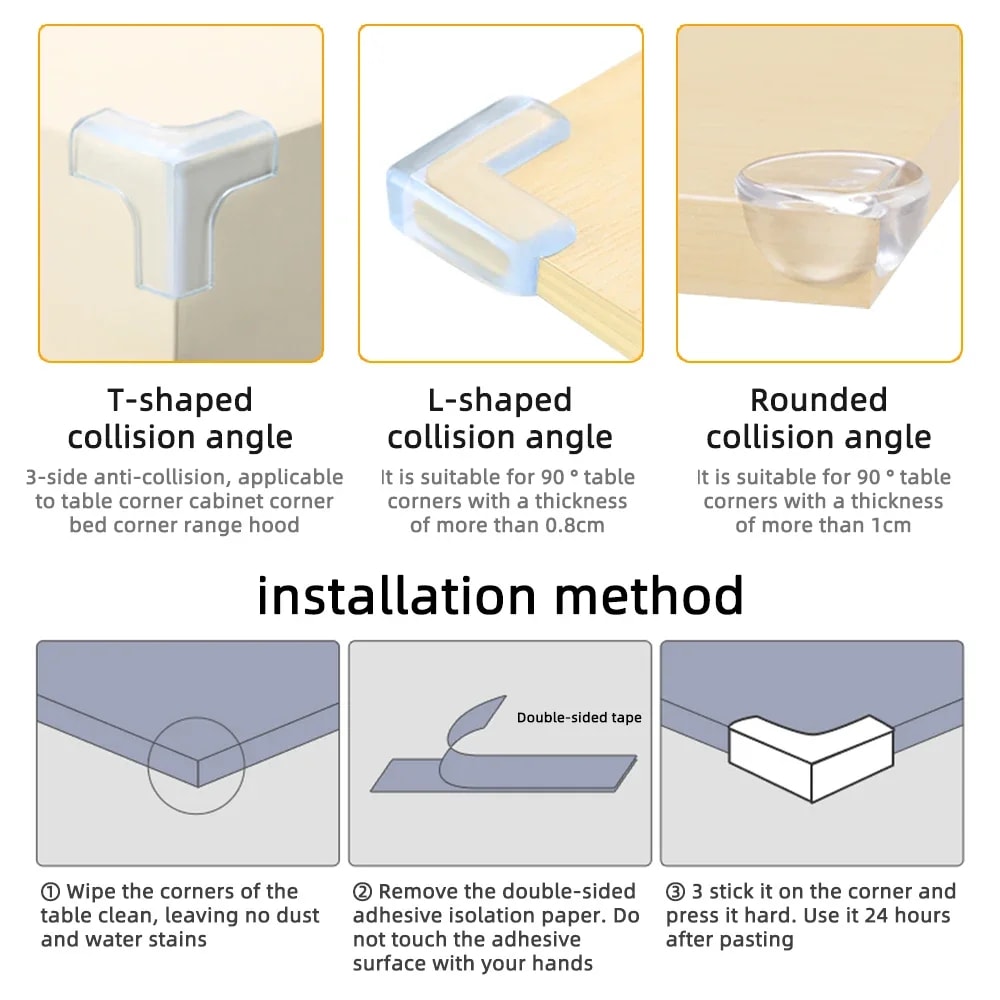 T-shaped collision angle

3-side anti-collision, applicable to table corner cabinet corner bed corner range hood

L-shaped collision angle

It is suitable for 90 ° table corners with a thickness of more than 0.8cm

Rounded collision angle

It is suitable for 90 ° table corners with a thickness of more than 1cm

installation method

Double-sided tape

① Wipe the corners of the table clean, leaving no dust and water stains

② Remove the double-sided adhesive isolation paper. Do not touch the adhesive surface with your hands

③ 3 stick it on the corner and press it hard. Use it 24 hours after pasting