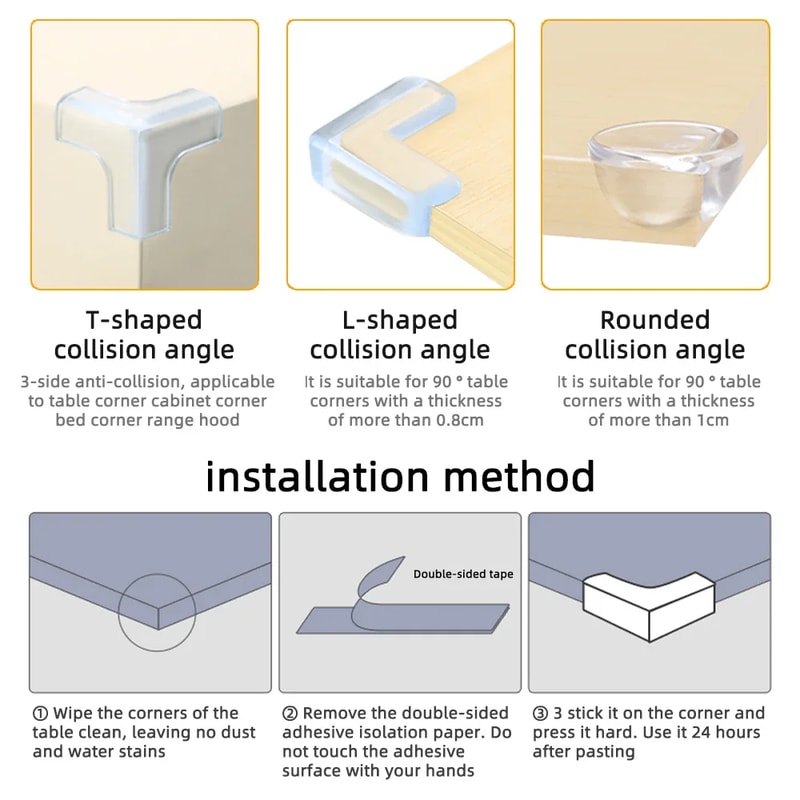 T-shaped collision angle

3-side anti-collision, applicable to table corner cabinet corner bed corner range hood

L-shaped collision angle

It is suitable for 90 ° table corners with a thickness of more than 0.8cm

Rounded collision angle

It is suitable for 90 ° table corners with a thickness of more than 1cm

installation method

Double-sided tape

① Wipe the corners of the table clean, leaving no dust and water stains

② Remove the double-sided adhesive isolation paper. Do not touch the adhesive surface with your hands

③ 3 stick it on the corner and press it hard. Use it 24 hours after pasting