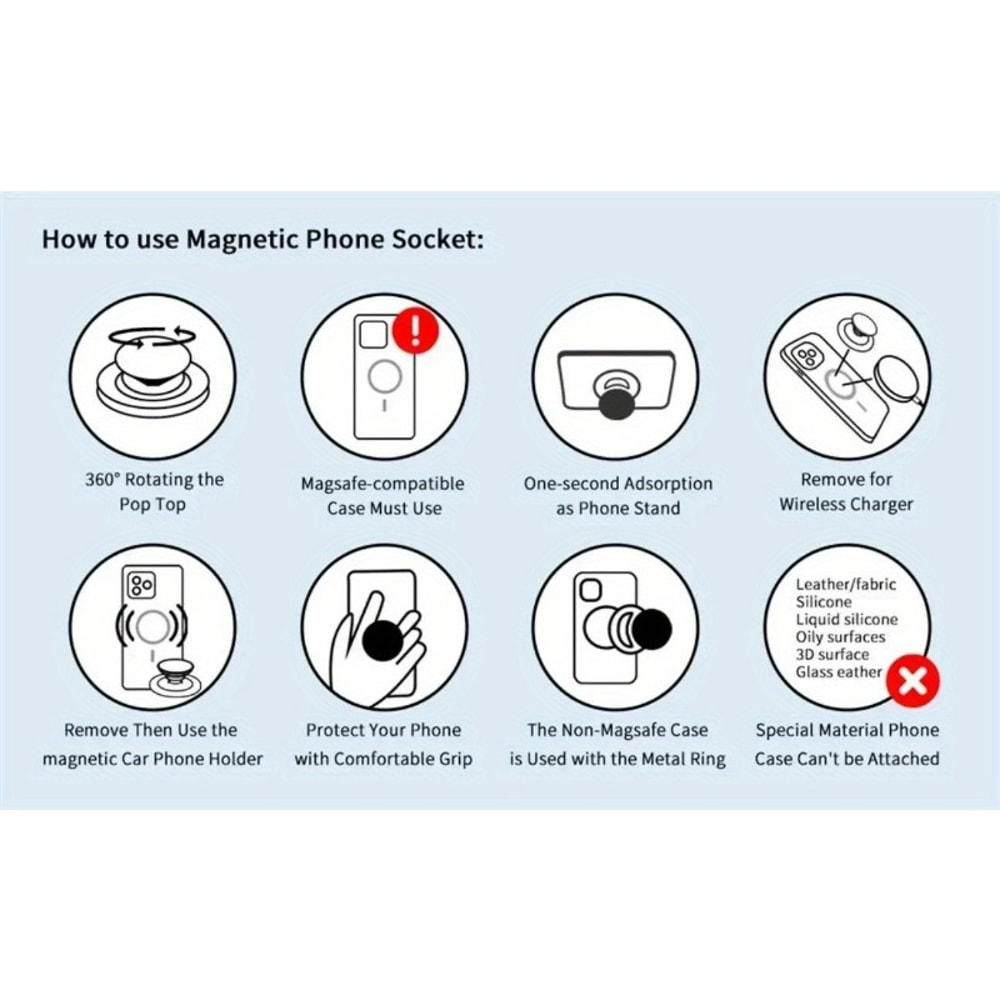 How to use Magnetic Phone Socket:

360° Rotating the Pop Top

Magsafe-compatible Case Must Use

One-second Adsorption as Phone Stand

Remove for Wireless Charger

Remove Then Use the magnetic Car Phone Holder

Protect Your Phone with Comfortable Grip

The Non-Magsafe Case is Used with the Metal Ring

Leather/fabric
Silicone
Liquid silicone
Oily surfaces
3D surface
Glass eather

Special Material Phone Case Can't be Attached