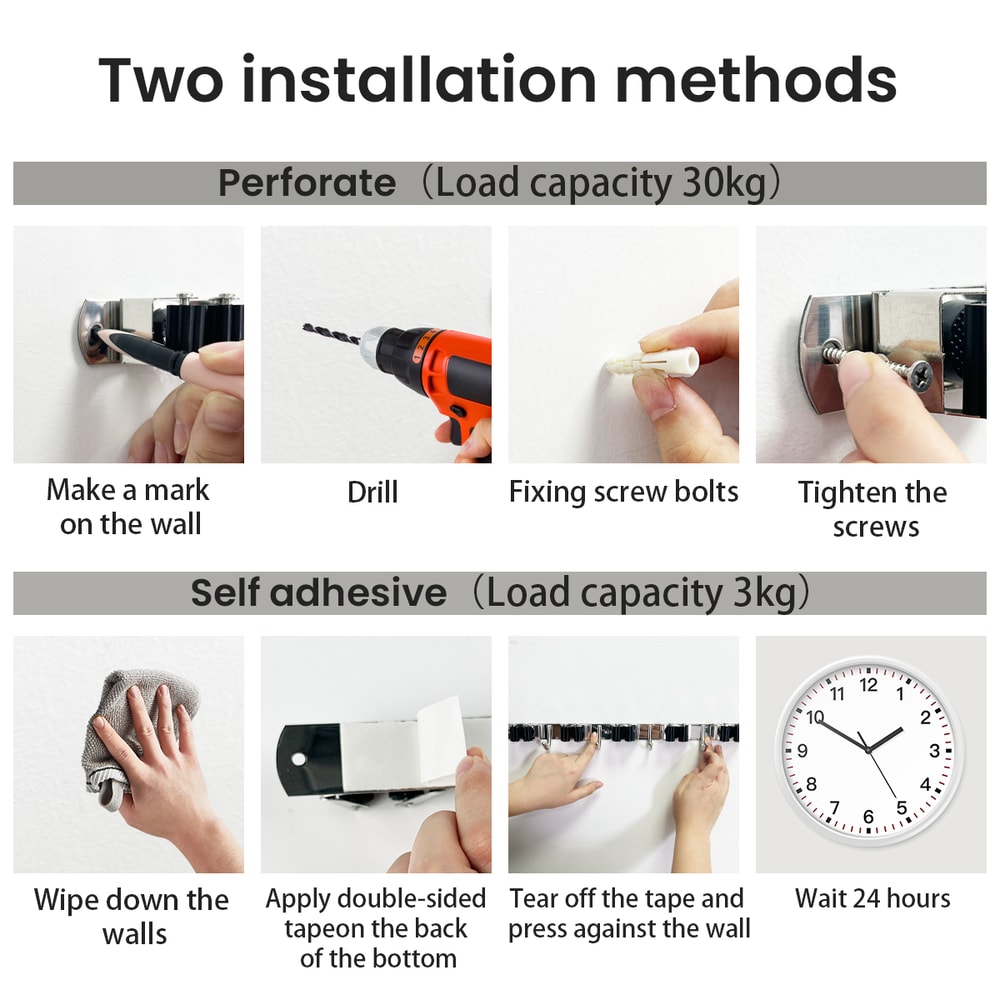 Two installation methods

Perforate（Load capacity 30kg）

Make a mark on the wall

Drill

Fixing screw bolts

Tighten the screws

Self adhesive（Load capacity 3kg）

Wipe down the walls

Apply double-sided tapeon the back of the bottom

Tear off the tape and press against the wall

Wait 24 hours

12
1
2
3
4
5
6
7
8
9
10
11