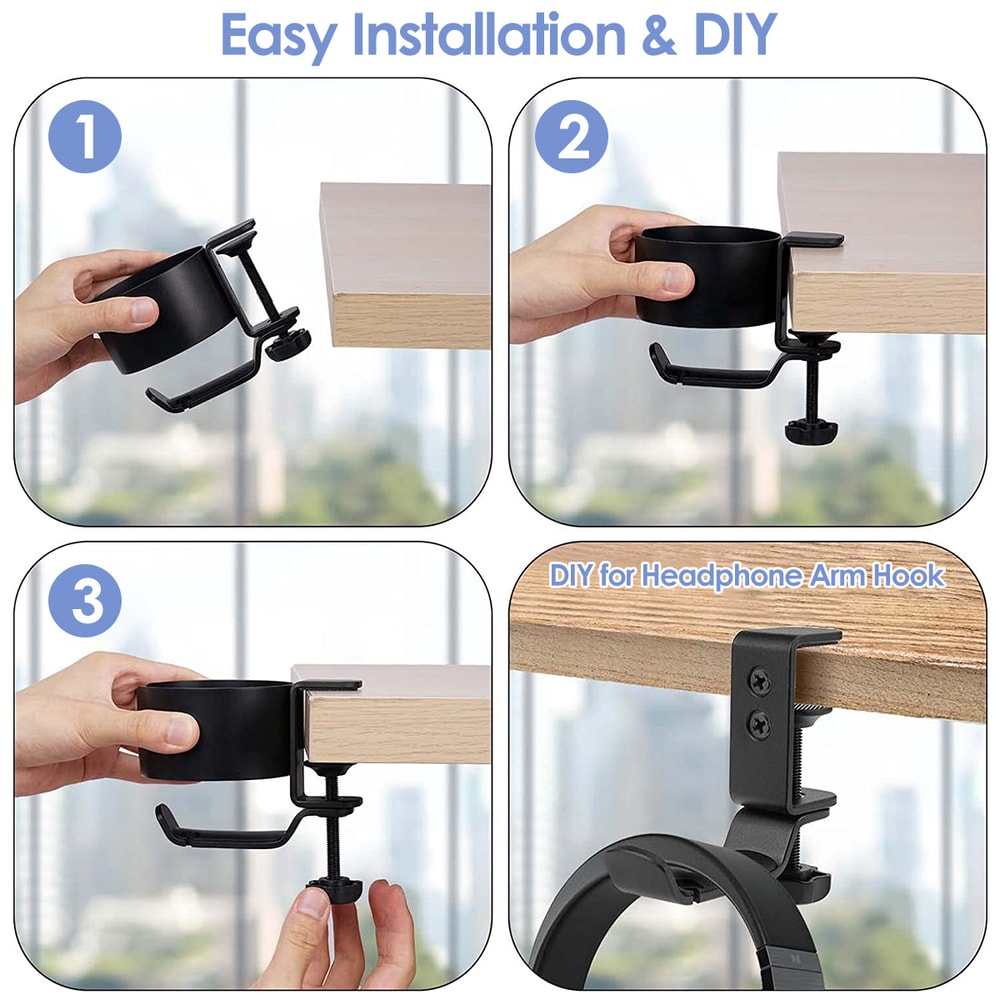 Easy Installation & DIY

1

2

3

DIY for Headphone Arm Hook