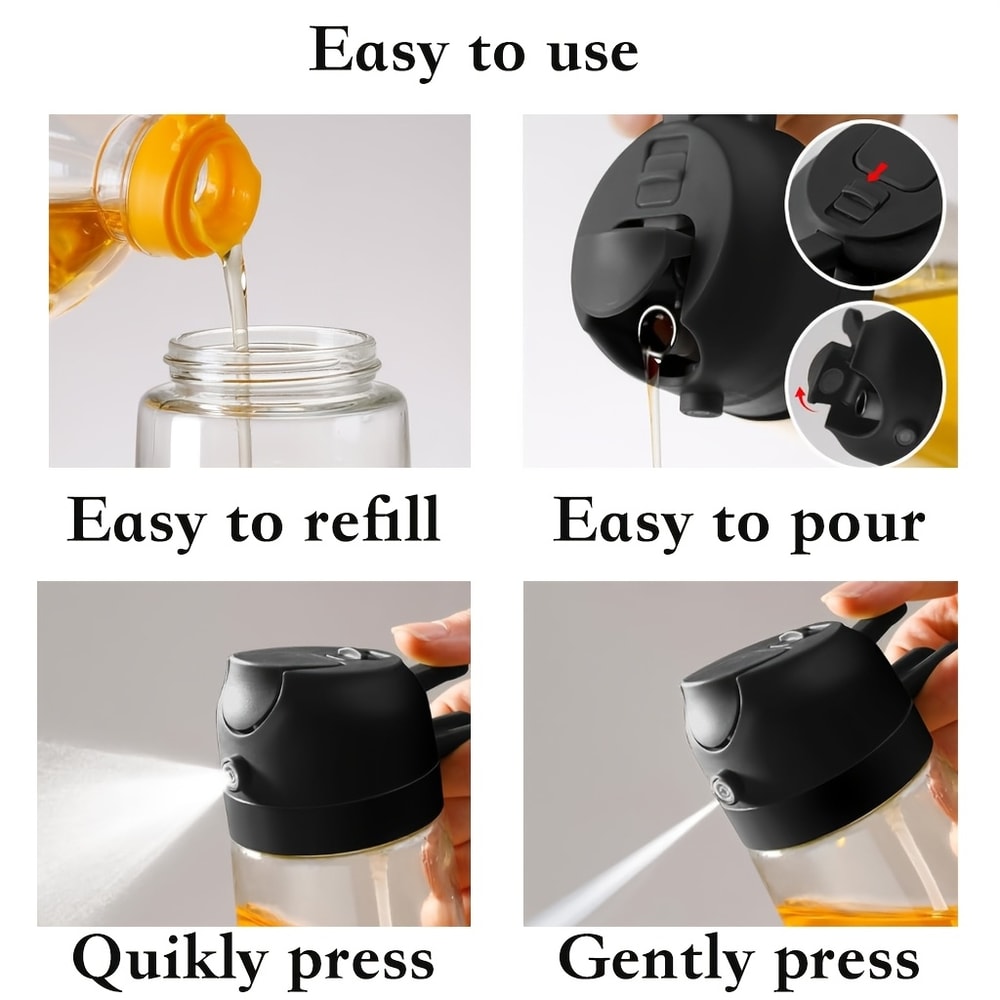 Easy to use

Easy to refill

Easy to pour

Quikly press

Gently press