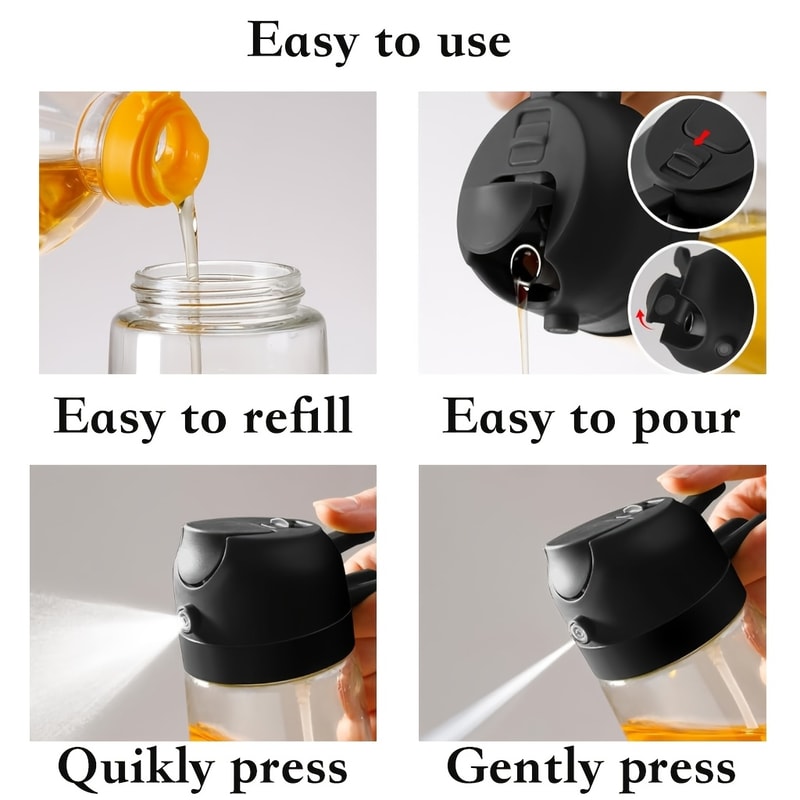 Easy to use

Easy to refill

Easy to pour

Quikly press

Gently press