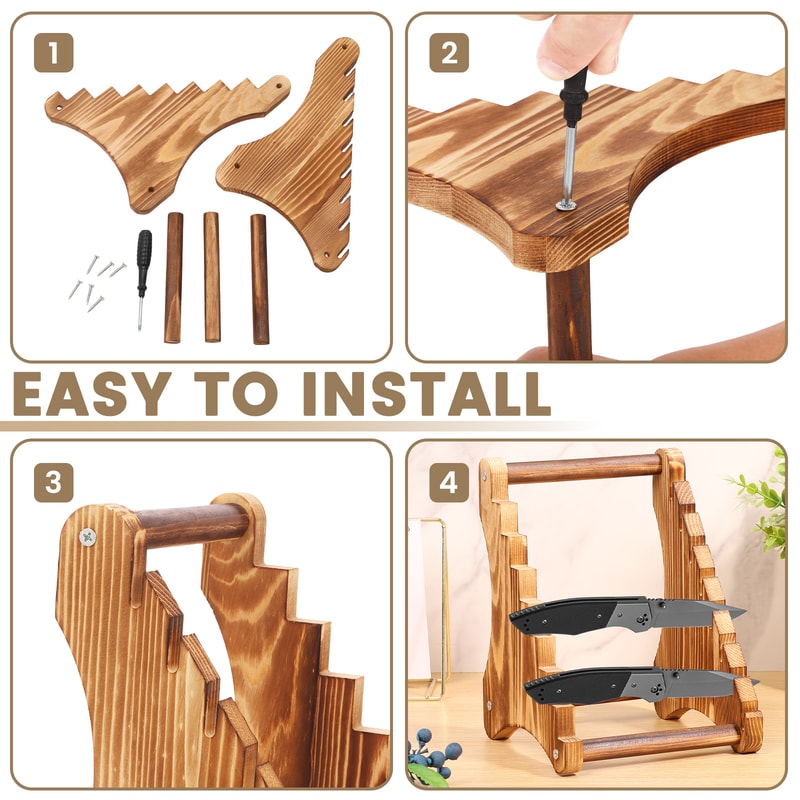 1

2

EASY TO INSTALL

3

4