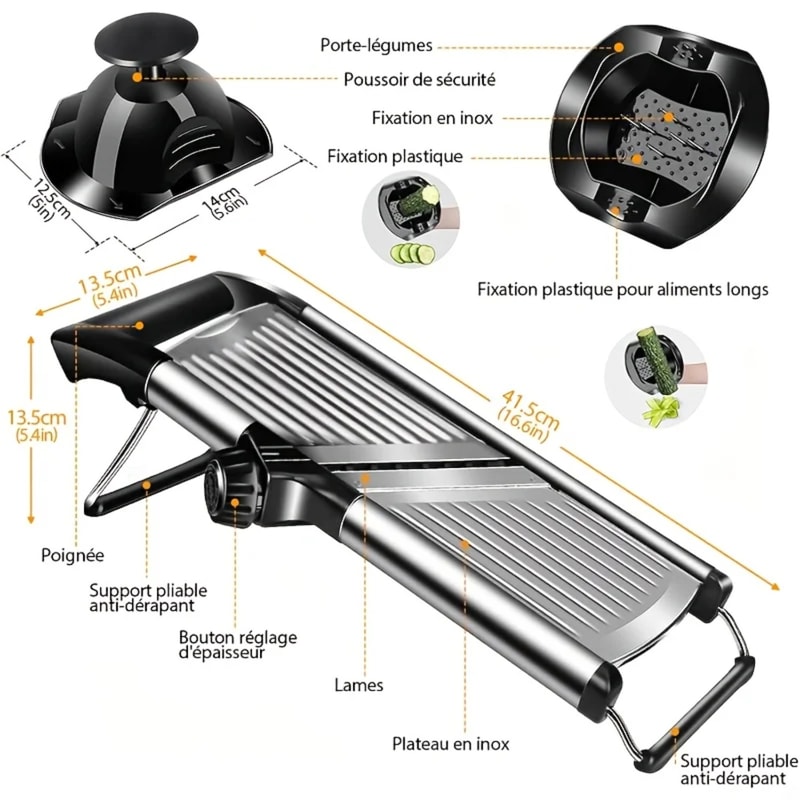 Porte-légumes
Poussoir de sécurité
Fixation en inox
Fixation plastique
12.5cm (5in)
14cm (5.6in)
Fixation plastique pour aliments longs
13.5cm (5.4in)
13.5cm (5.4in)
41.5cm (16.6in)
Poignée
Support pliable anti-dérapant
Bouton réglage d'épaisseur
Lames
Plateau en inox
Support pliable anti-dérapant