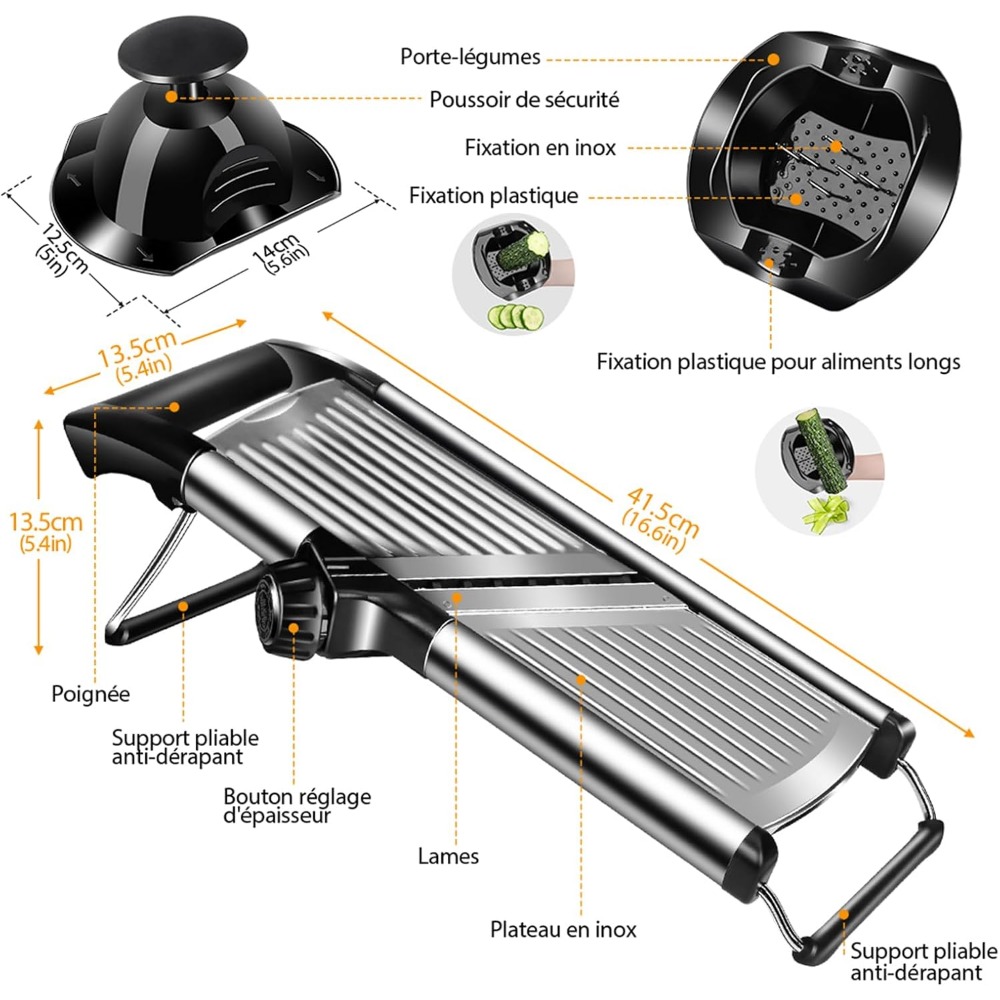 Porte-légumes
Poussoir de sécurité
Fixation en inox
Fixation plastique
12.5cm
(5in)
14cm
(5.6in)
Fixation plastique pour aliments longs
13.5cm
(5.4in)
13.5cm
(5.4in)
41.5cm
(16.6in)
Poignée
Support pliable anti-dérapant
Bouton réglage d'épaisseur
Lames
Plateau en inox
Support pliable anti-dérapant