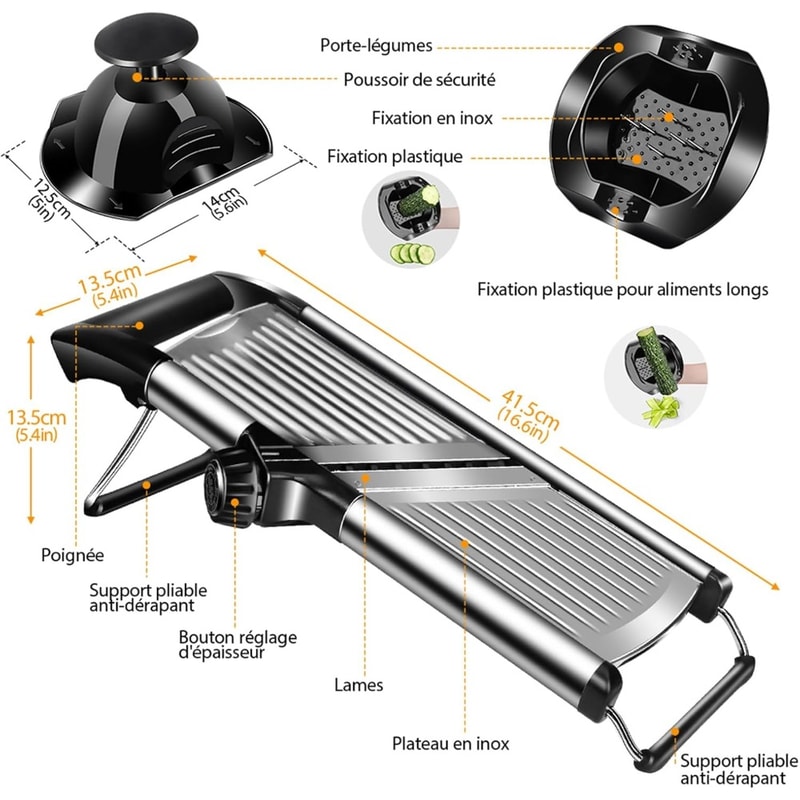 Porte-légumes

Poussoir de sécurité

Fixation en inox

Fixation plastique

12.5cm (5in)

14cm (5.6in)

Fixation plastique pour aliments longs

13.5cm (5.4in)

13.5cm (5.4in)

41.5cm (16.6in)

Poignée

Support pliable anti-dérapant

Bouton réglage d'épaisseur

Lames

Plateau en inox

Support pliable anti-dérapant