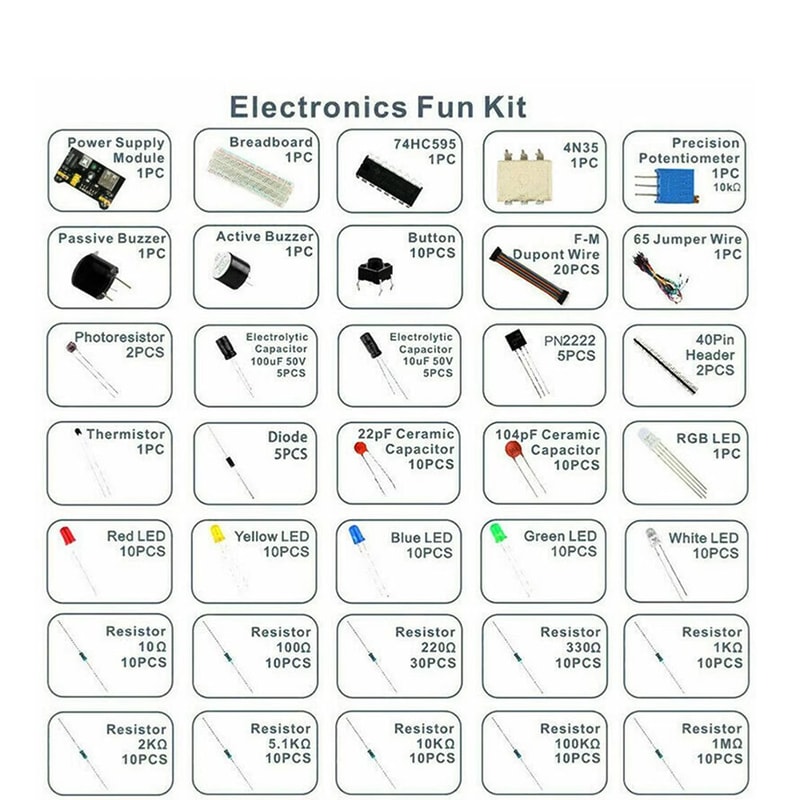 Electronics Fun Kit

Power Supply Module 1PC

Breadboard 1PC

74HC595 1PC

4N35 1PC

Precision Potentiometer 1PC 10kΩ

Passive Buzzer 1PC

Active Buzzer 1PC

Button 10PCS

F-M Dupont Wire 20PCS

65 Jumper Wire 1PC

Photoresistor 2PCS

Electrolytic Capacitor 100uF 50V 5PCS

Electrolytic Capacitor 10uF 50V 5PCS

PN2222 5PCS

40Pin Header 2PCS

Thermistor 1PC

Diode 5PCS

22pF Ceramic Capacitor 10PCS

104pF Ceramic Capacitor 10PCS

RGB LED 1PC

Red LED 10PCS

Yellow LED 10PCS

Blue LED 10PCS

Green LED 10PCS

White LED 10PCS

Resistor 10Ω 10PCS

Resistor 100Ω 10PCS

Resistor 220Ω 30PCS

Resistor 330Ω 10PCS

Resistor 1KΩ 10PCS

Resistor 2KΩ 10PCS

Resistor 5.1KΩ 10PCS

Resistor 10KΩ 10PCS

Resistor 100KΩ 10PCS

Resistor 1MΩ 10PCS