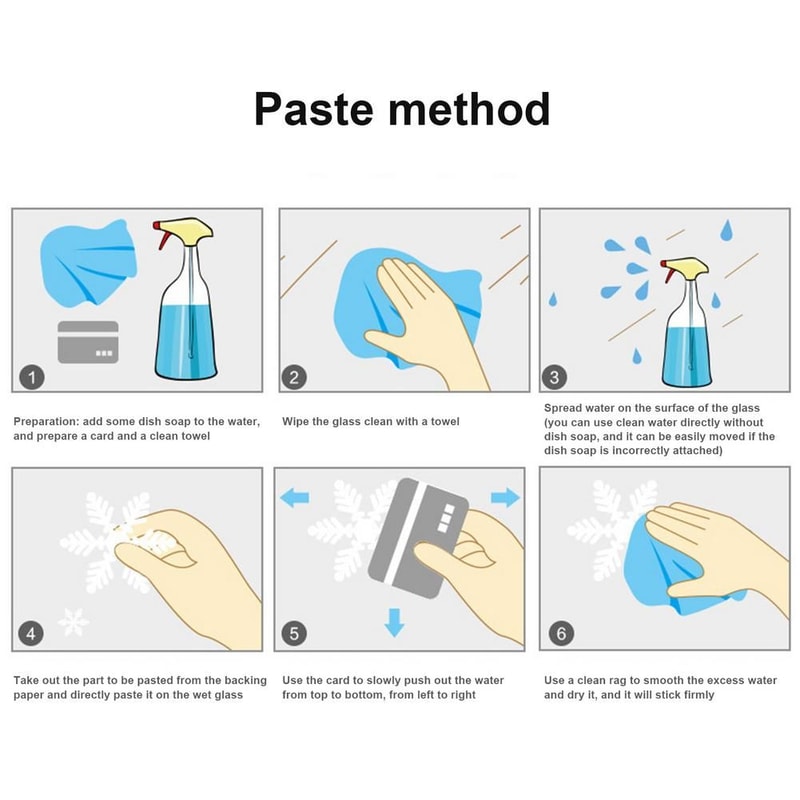 Paste method

1

Preparation: add some dish soap to the water, and prepare a card and a clean towel

2

Wipe the glass clean with a towel

3

Spread water on the surface of the glass (you can use clean water directly without dish soap, and it can be easily moved if the dish soap is incorrectly attached)

4

Take out the part to be pasted from the backing paper and directly paste it on the wet glass

5

Use the card to slowly push out the water from top to bottom, from left to right

6

Use a clean rag to smooth the excess water and dry it, and it will stick firmly