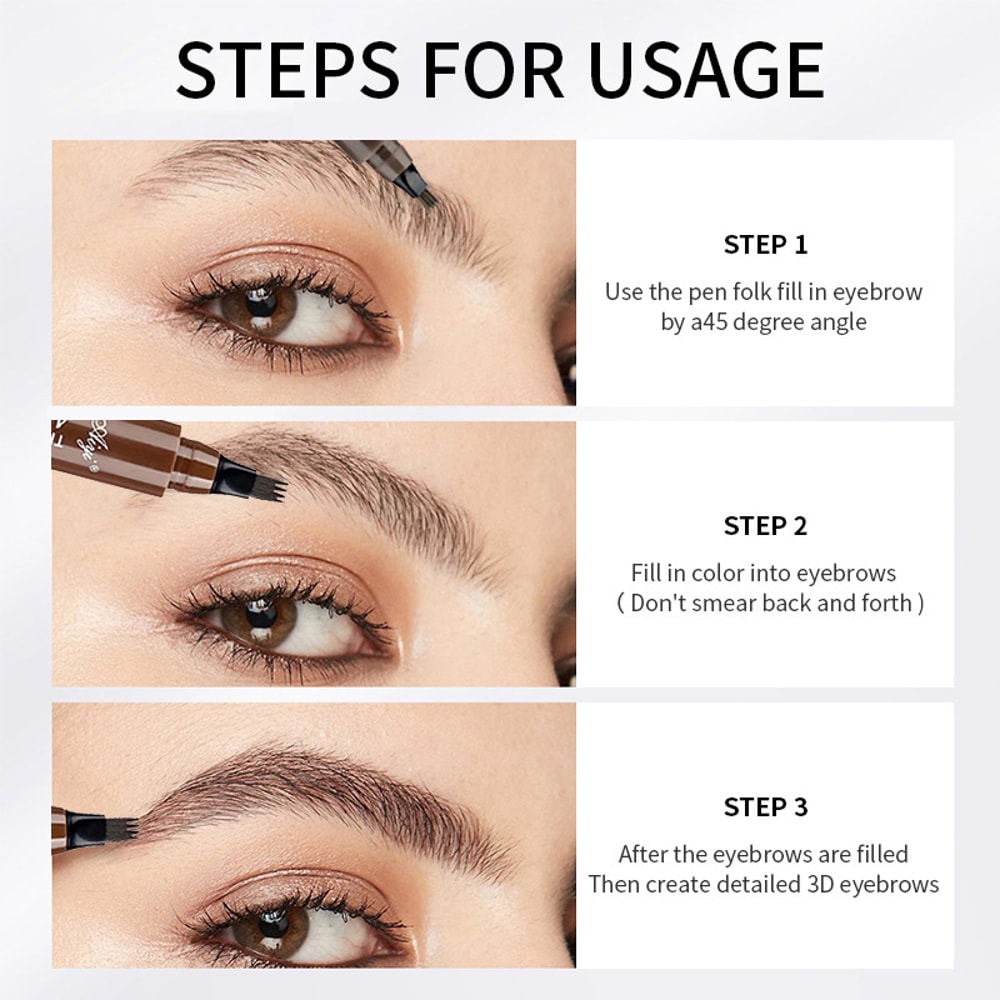 STEPS FOR USAGE

STEP 1

Use the pen folk fill in eyebrow by a45 degree angle

STEP 2

Fill in color into eyebrows ( Don't smear back and forth )

STEP 3

After the eyebrows are filled Then create detailed 3D eyebrows