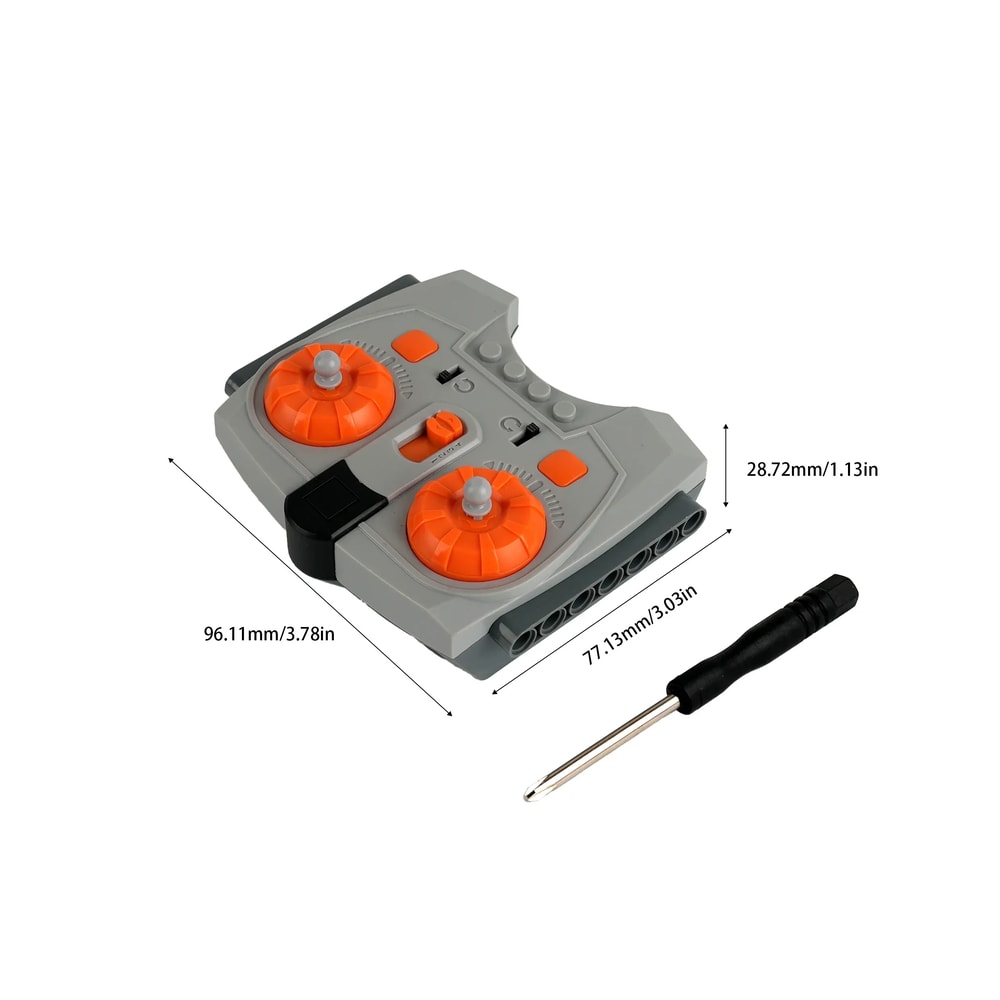 28.72mm/1.13in

96.11mm/3.78in

77.13mm/3.03in