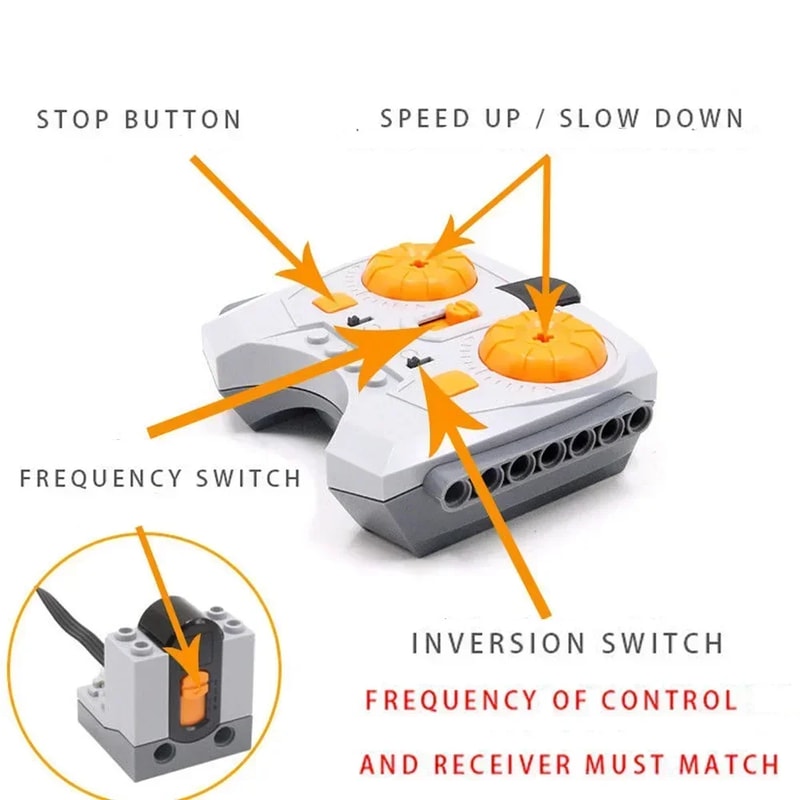 STOP BUTTON

SPEED UP / SLOW DOWN

FREQUENCY SWITCH

INVERSION SWITCH

FREQUENCY OF CONTROL

AND RECEIVER MUST MATCH