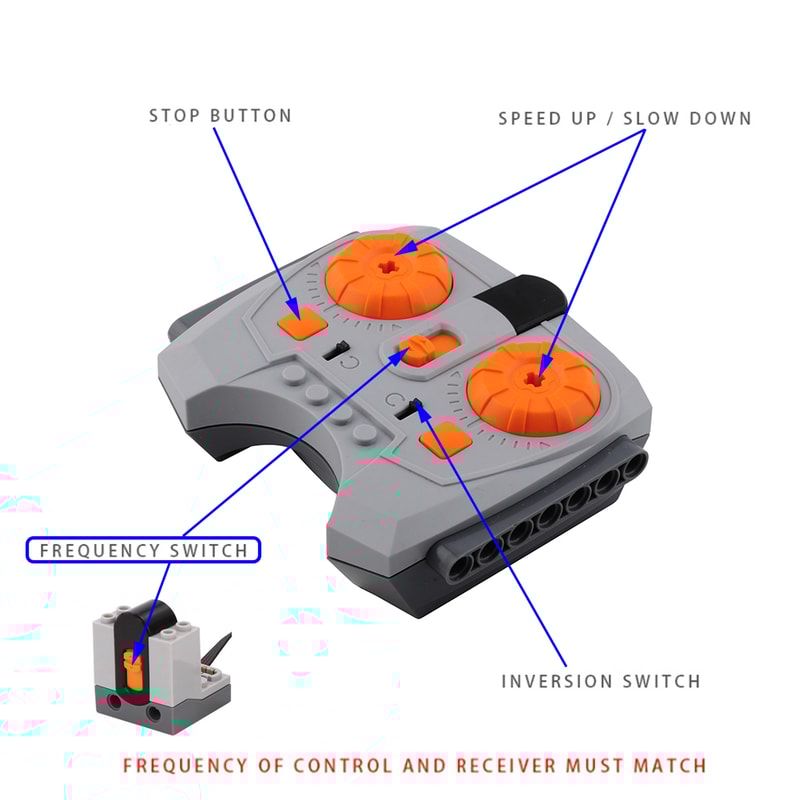 STOP BUTTON

SPEED UP / SLOW DOWN

FREQUENCY SWITCH

INVERSION SWITCH

FREQUENCY OF CONTROL AND RECEIVER MUST MATCH