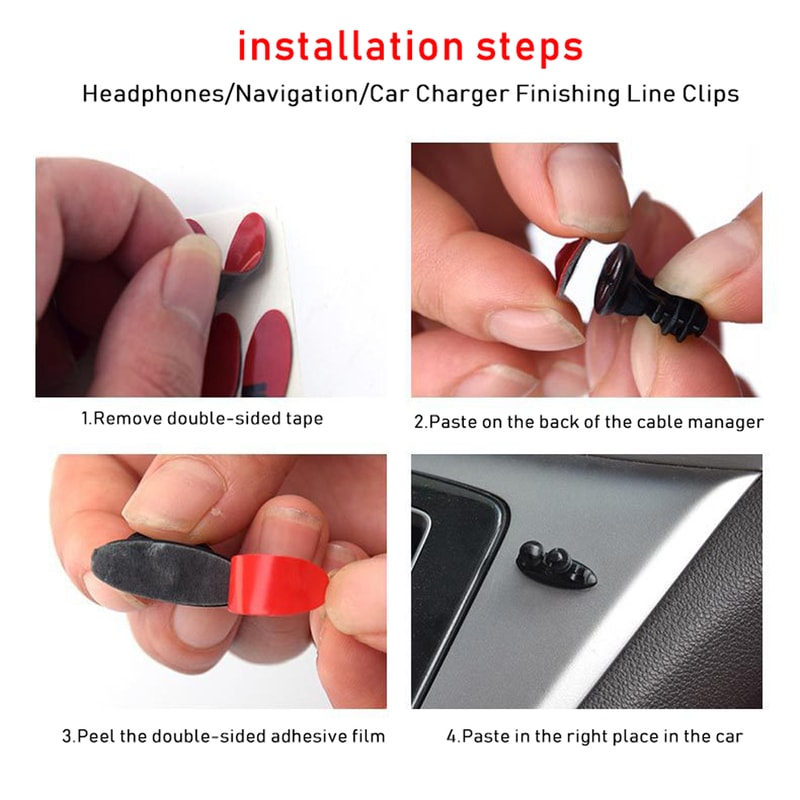 installation steps

Headphones/Navigation/Car Charger Finishing Line Clips

1.Remove double-sided tape

2.Paste on the back of the cable manager

3.Peel the double-sided adhesive film

4.Paste in the right place in the car