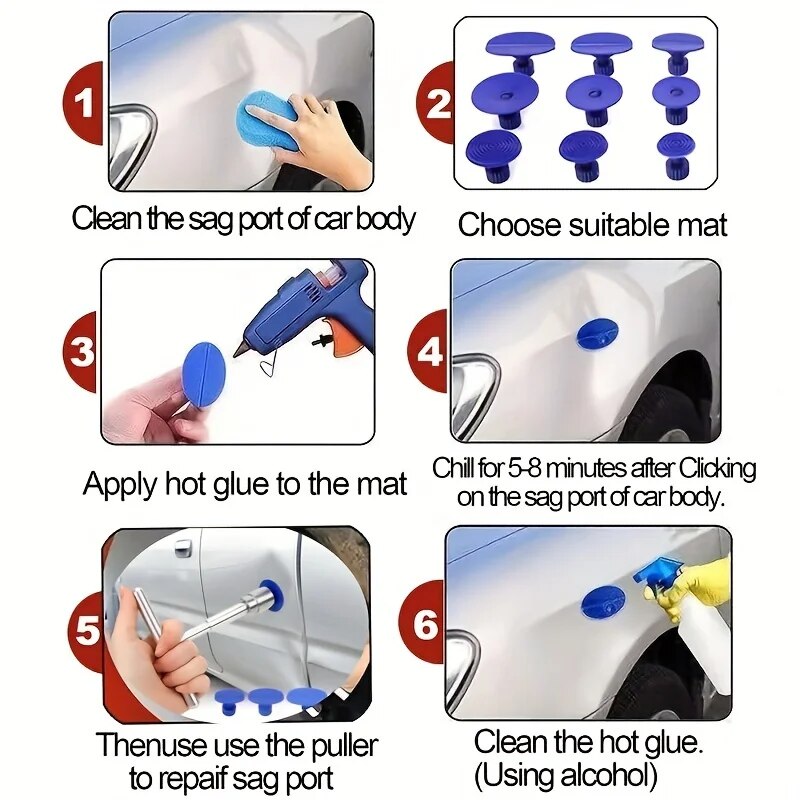 1
Clean the sag port of car body

2
Choose suitable mat

3
Apply hot glue to the mat

4
Chill for 5-8 minutes after Clicking on the sag port of car body.

5
Thenuse use the puller to repaif sag port

6
Clean the hot glue. (Using alcohol)