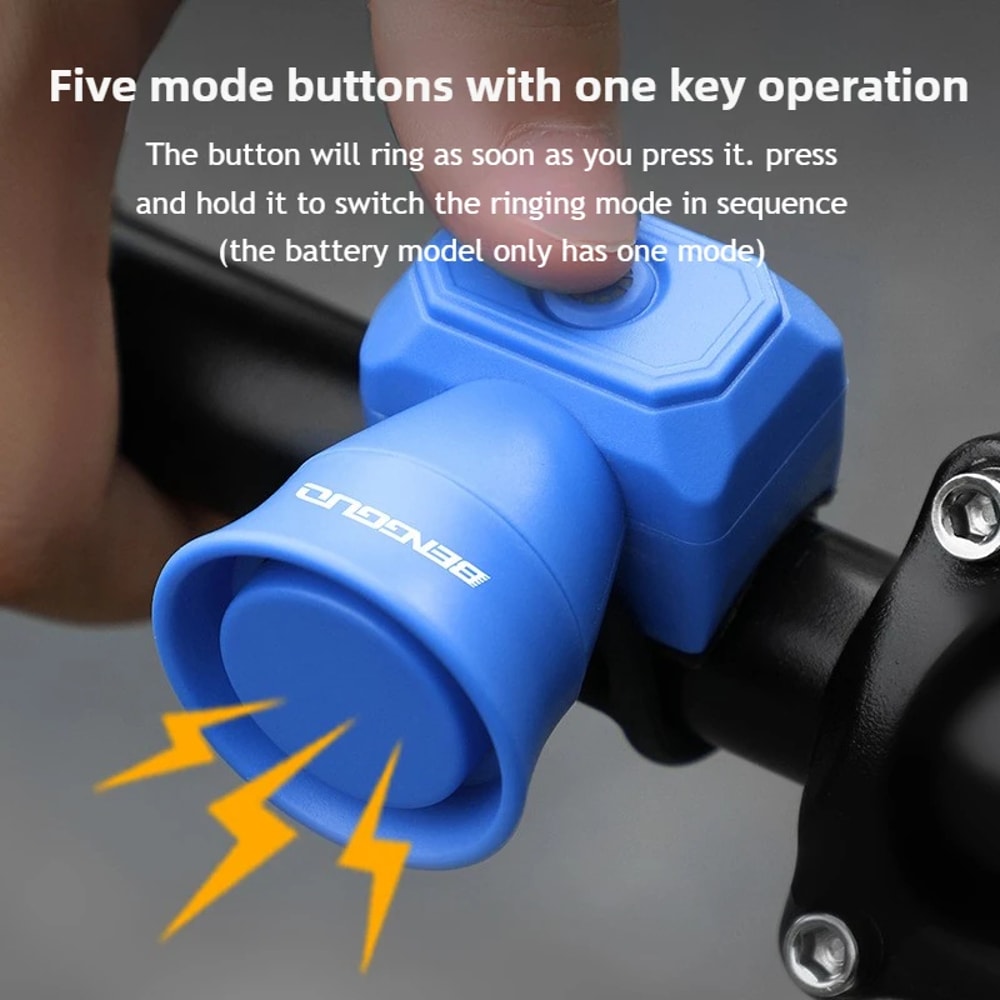 Five mode buttons with one key operation

The button will ring as soon as you press it. press and hold it to switch the ringing mode in sequence (the battery model only has one mode)

BENGGUO