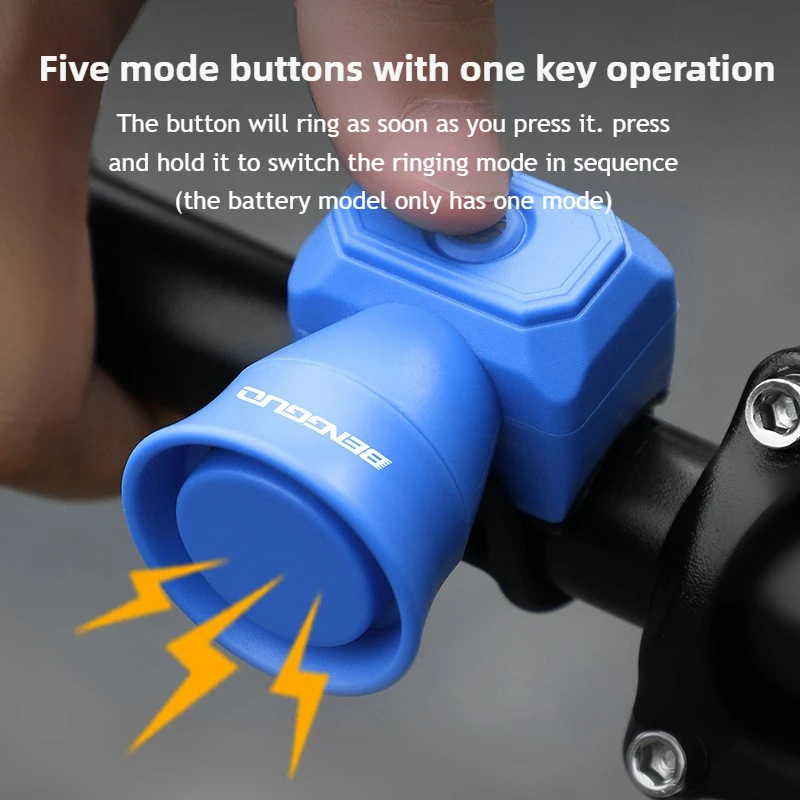 Five mode buttons with one key operation

The button will ring as soon as you press it. press and hold it to switch the ringing mode in sequence (the battery model only has one mode)

BENGGUO