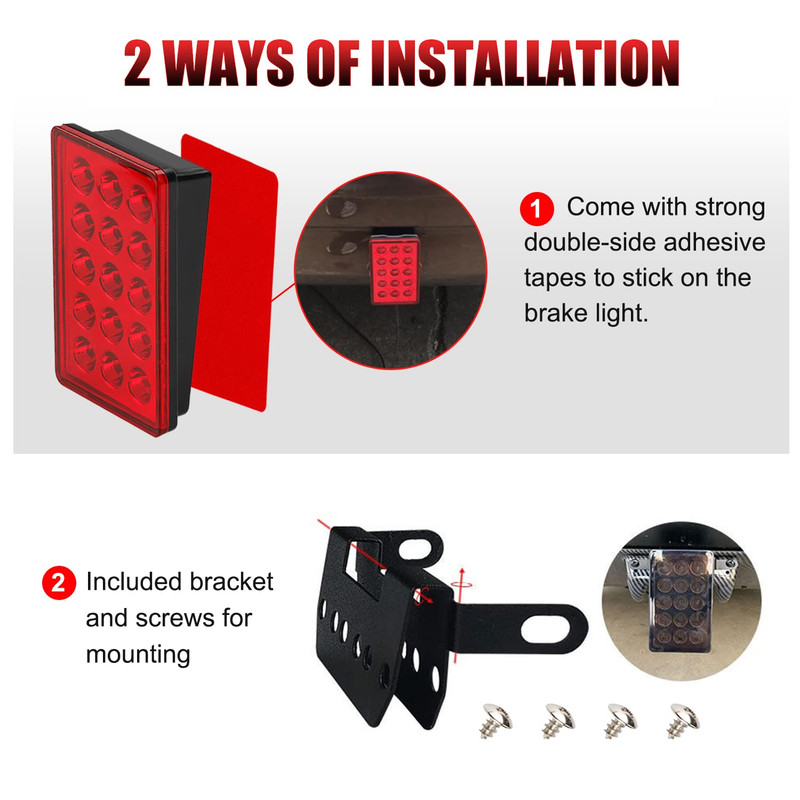 2 WAYS OF INSTALLATION

1 Come with strong double-side adhesive tapes to stick on the brake light.

2 Included bracket and screws for mounting