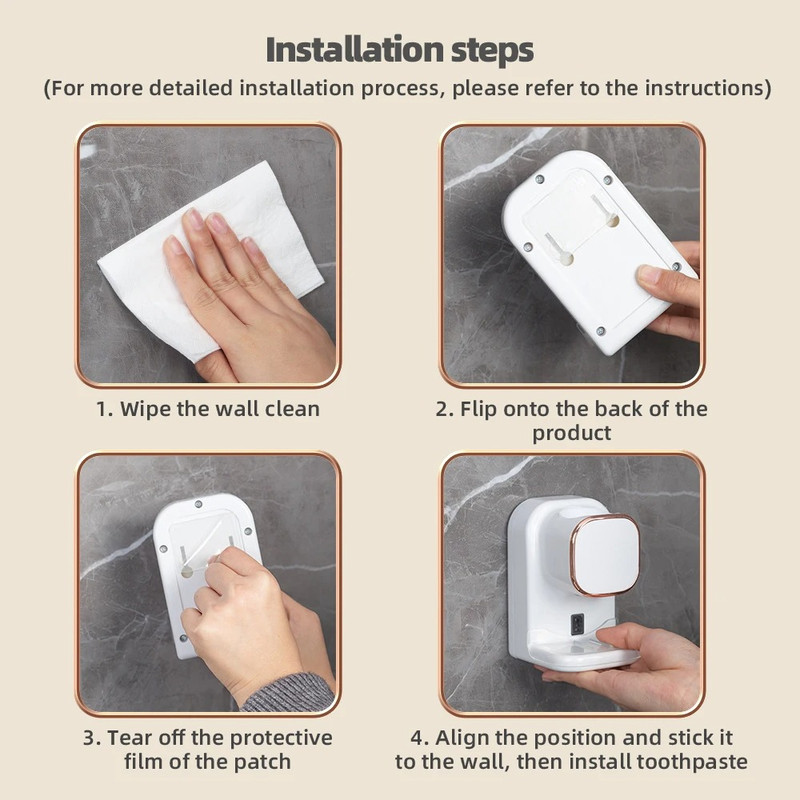 Installation steps
(For more detailed installation process, please refer to the instructions)

1. Wipe the wall clean

2. Flip onto the back of the product

3. Tear off the protective film of the patch

4. Align the position and stick it to the wall, then install toothpaste