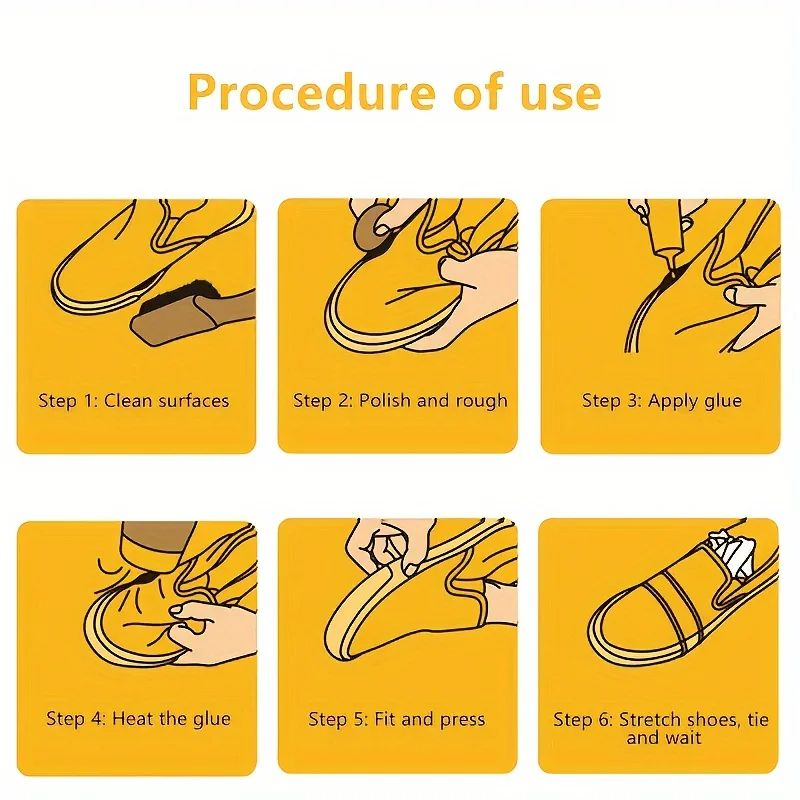 Procedure of use

Step 1: Clean surfaces

Step 2: Polish and rough

Step 3: Apply glue

Step 4: Heat the glue

Step 5: Fit and press

Step 6: Stretch shoes, tie and wait