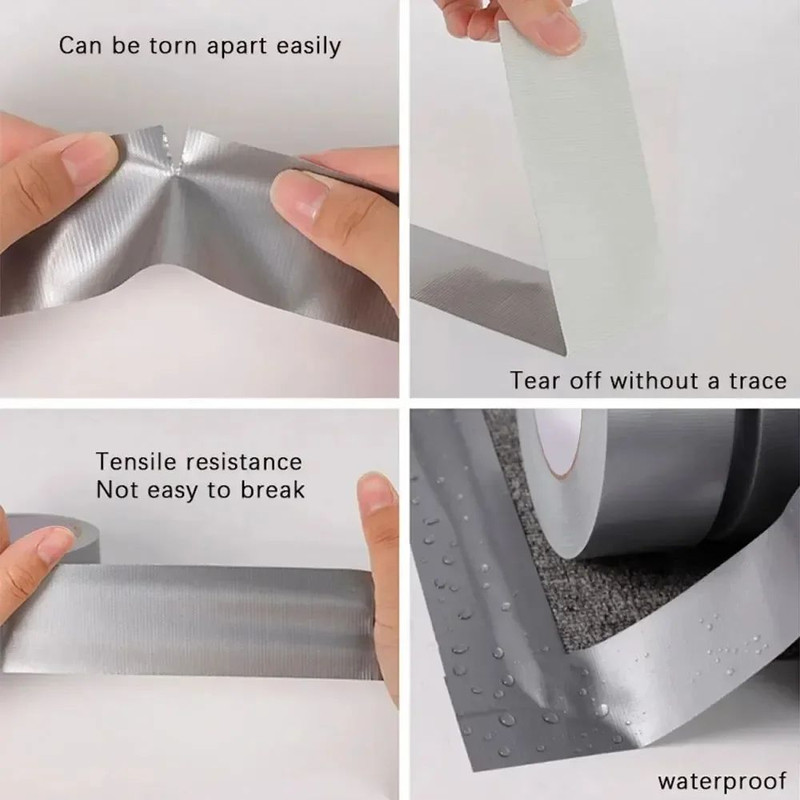 Can be torn apart easily

Tear off without a trace

Tensile resistance
Not easy to break

waterproof