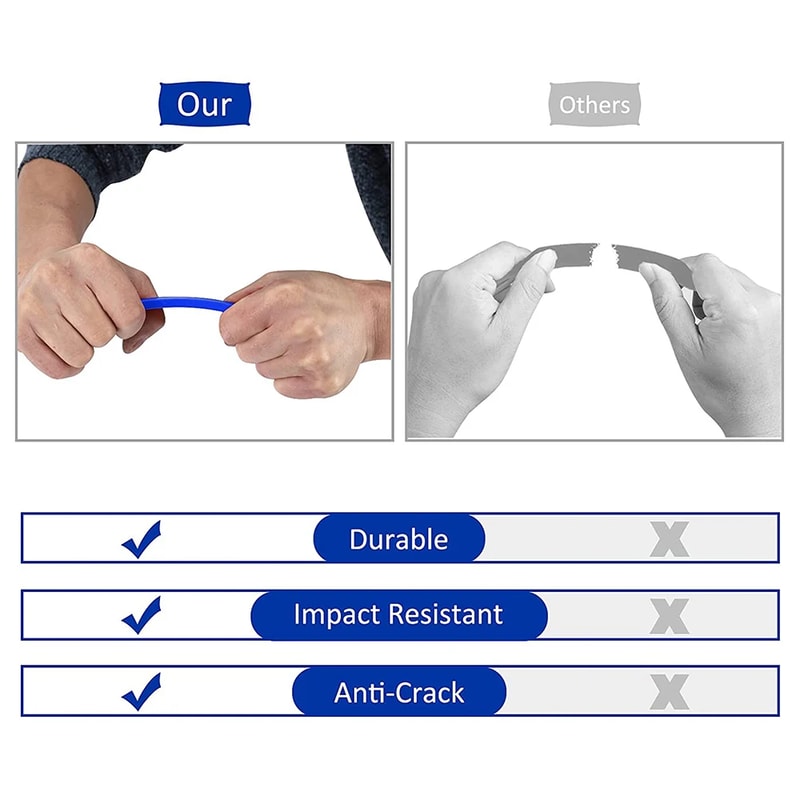 Our

Others

✓ Durable X

✓ Impact Resistant X

✓ Anti-Crack X