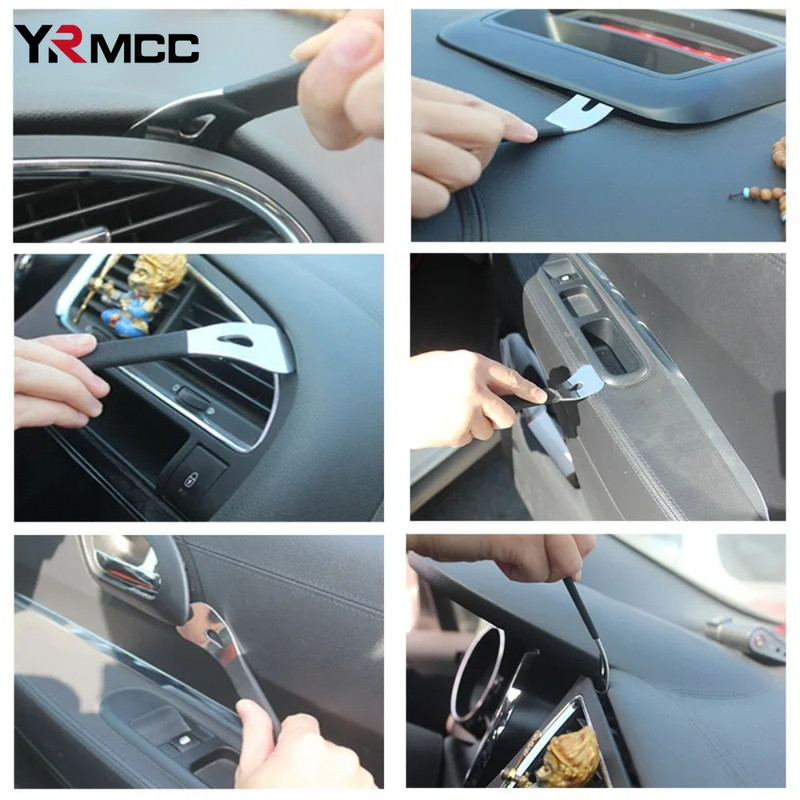 YRMCC