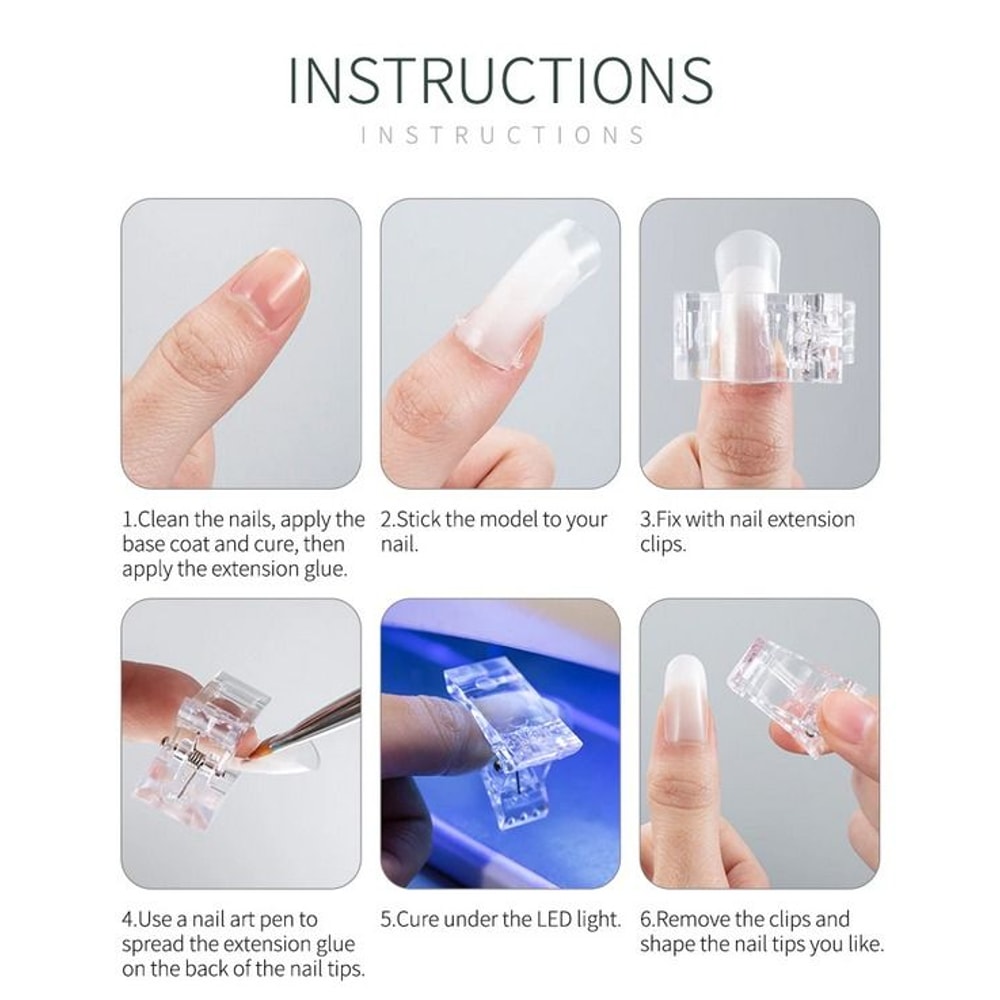 INSTRUCTIONS
INSTRUCTIONS

1.Clean the nails, apply the base coat and cure, then apply the extension glue.

2.Stick the model to your nail.

3.Fix with nail extension clips.

4.Use a nail art pen to spread the extension glue on the back of the nail tips.

5.Cure under the LED light.

6.Remove the clips and shape the nail tips you like.