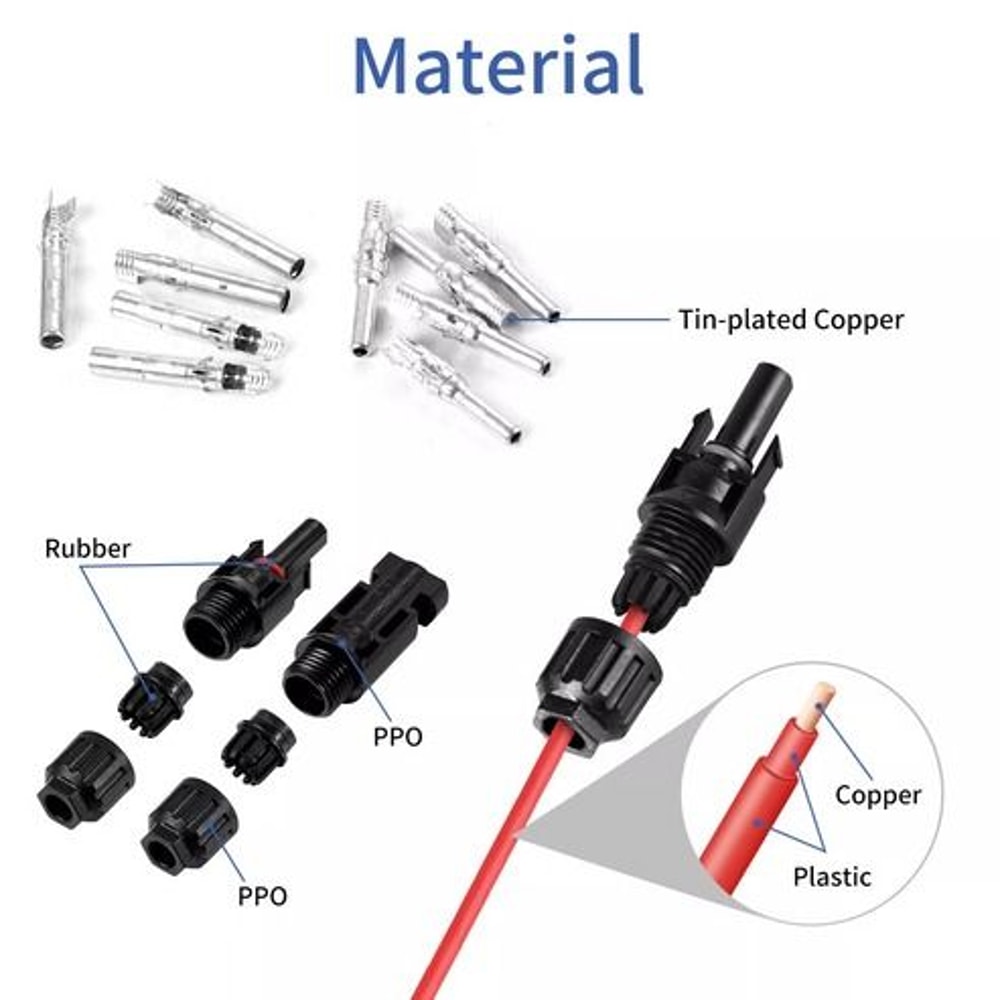 Material

Tin-plated Copper

Rubber

PPO

PPO

Copper

Plastic