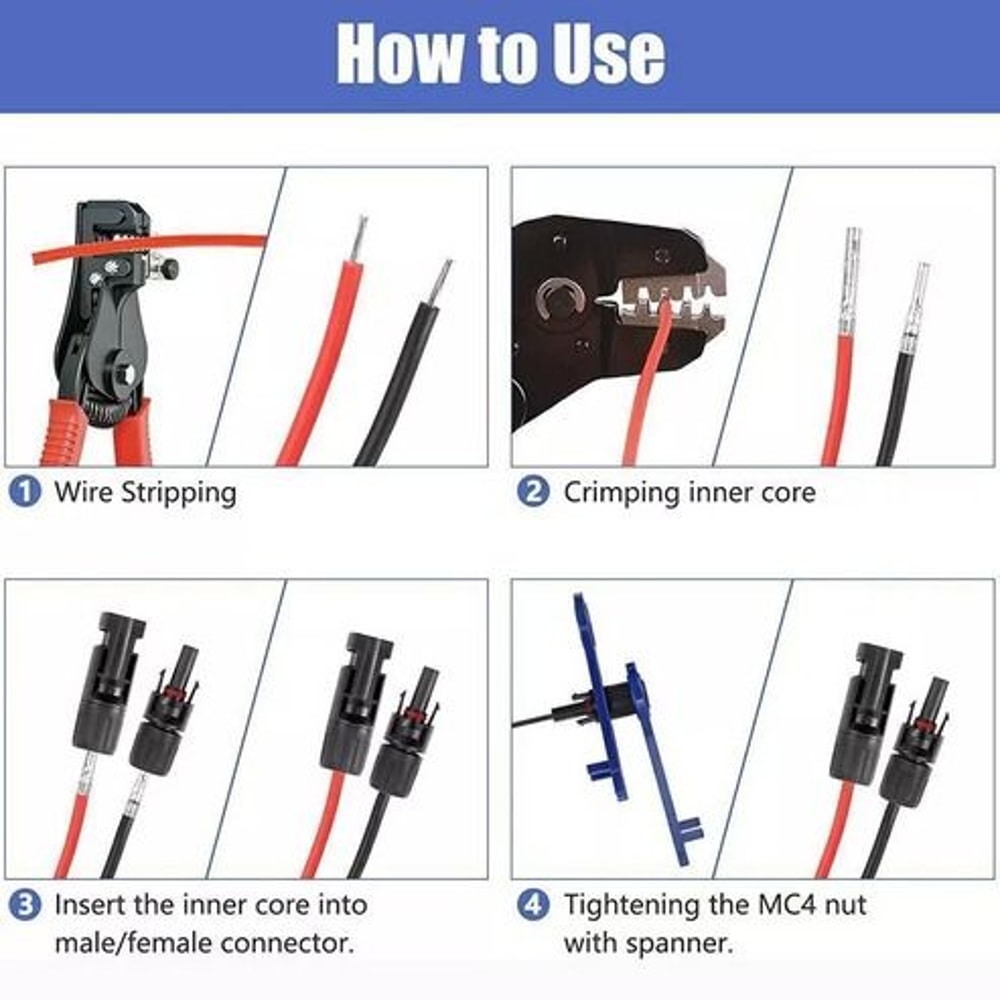 How to Use

1 Wire Stripping

2 Crimping inner core

3 Insert the inner core into male/female connector.

4 Tightening the MC4 nut with spanner.