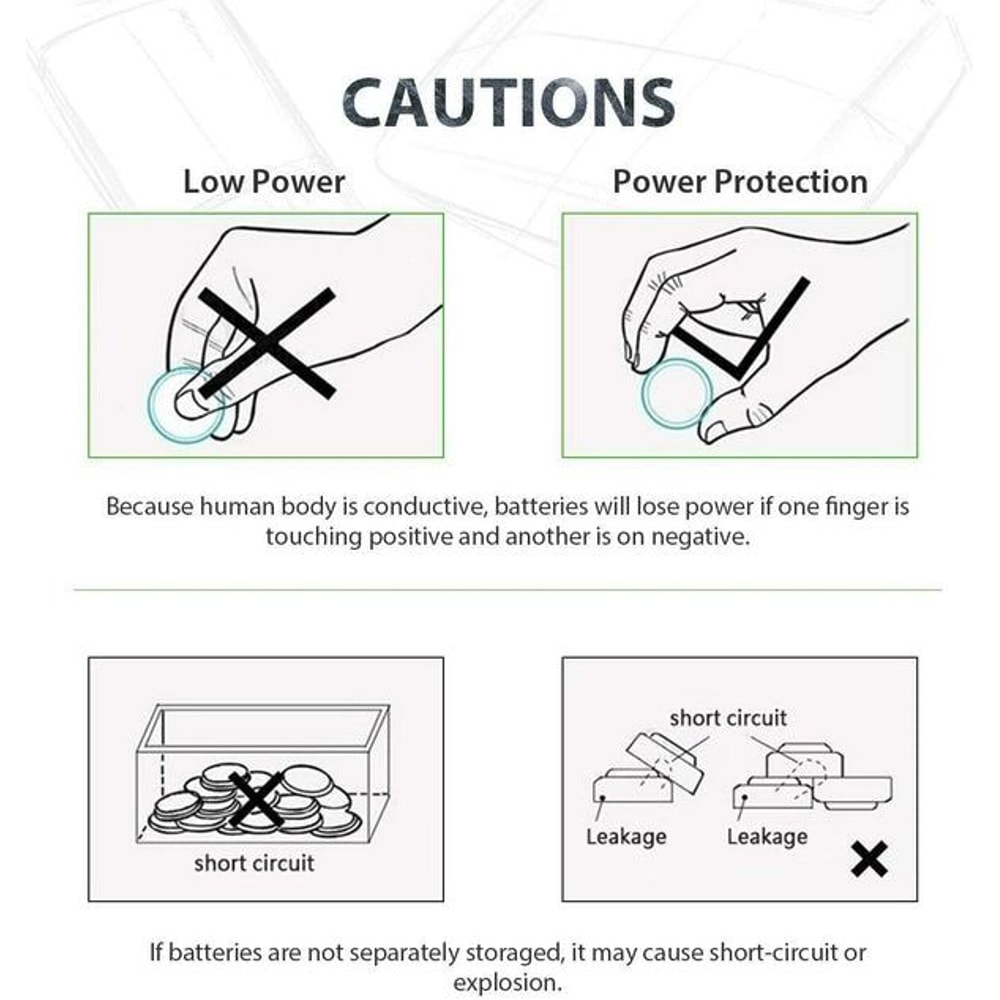 CAUTIONS

Low Power

Power Protection

Because human body is conductive, batteries will lose power if one finger is touching positive and another is on negative.

short circuit

short circuit

Leakage

Leakage

If batteries are not separately storaged, it may cause short-circuit or explosion.