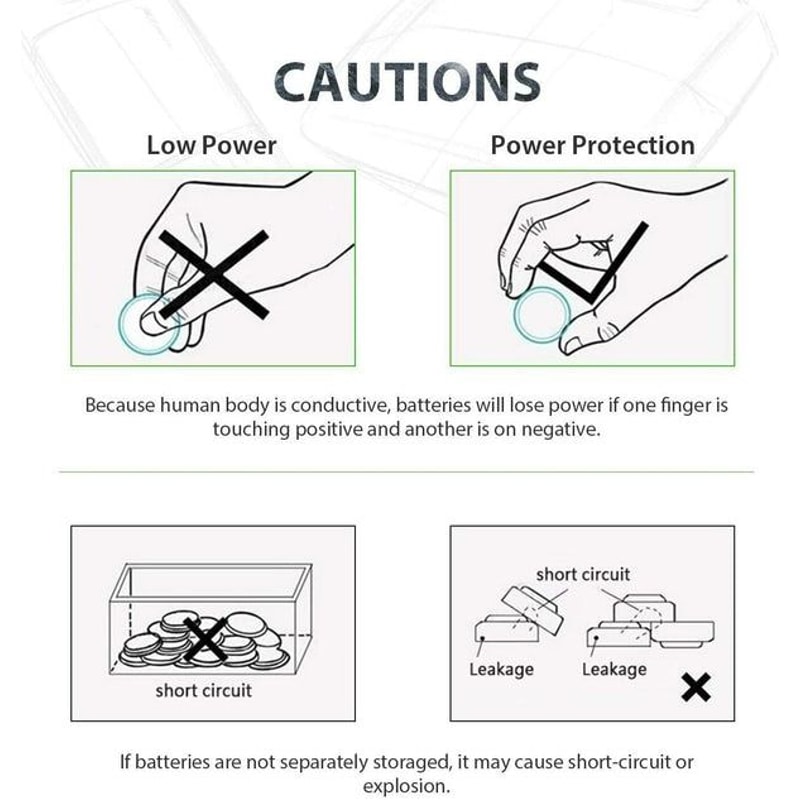 CAUTIONS

Low Power

Power Protection

Because human body is conductive, batteries will lose power if one finger is touching positive and another is on negative.

short circuit

short circuit

Leakage

Leakage

If batteries are not separately storaged, it may cause short-circuit or explosion.