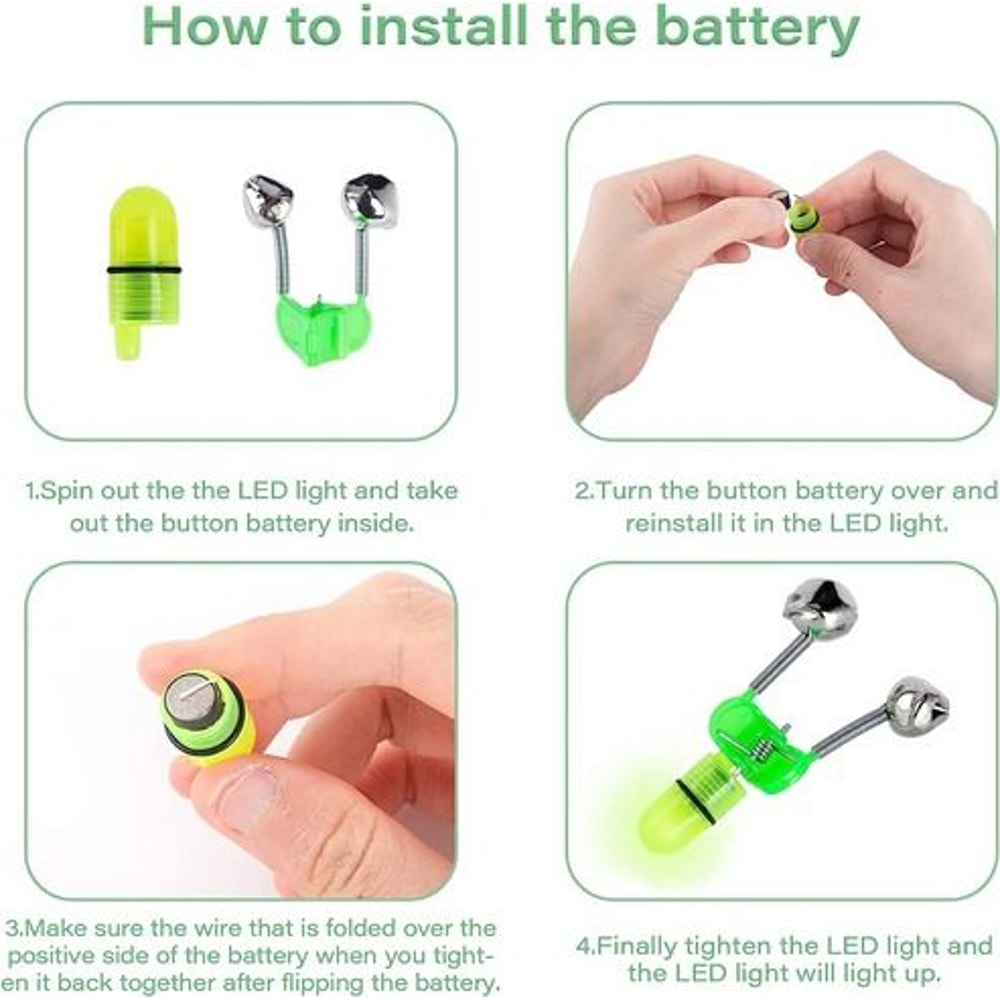 How to install the battery

1.Spin out the the LED light and take out the button battery inside.

2.Turn the button battery over and reinstall it in the LED light.

3.Make sure the wire that is folded over the positive side of the battery when you tighten it back together after flipping the battery.

4.Finally tighten the LED light and the LED light will light up.