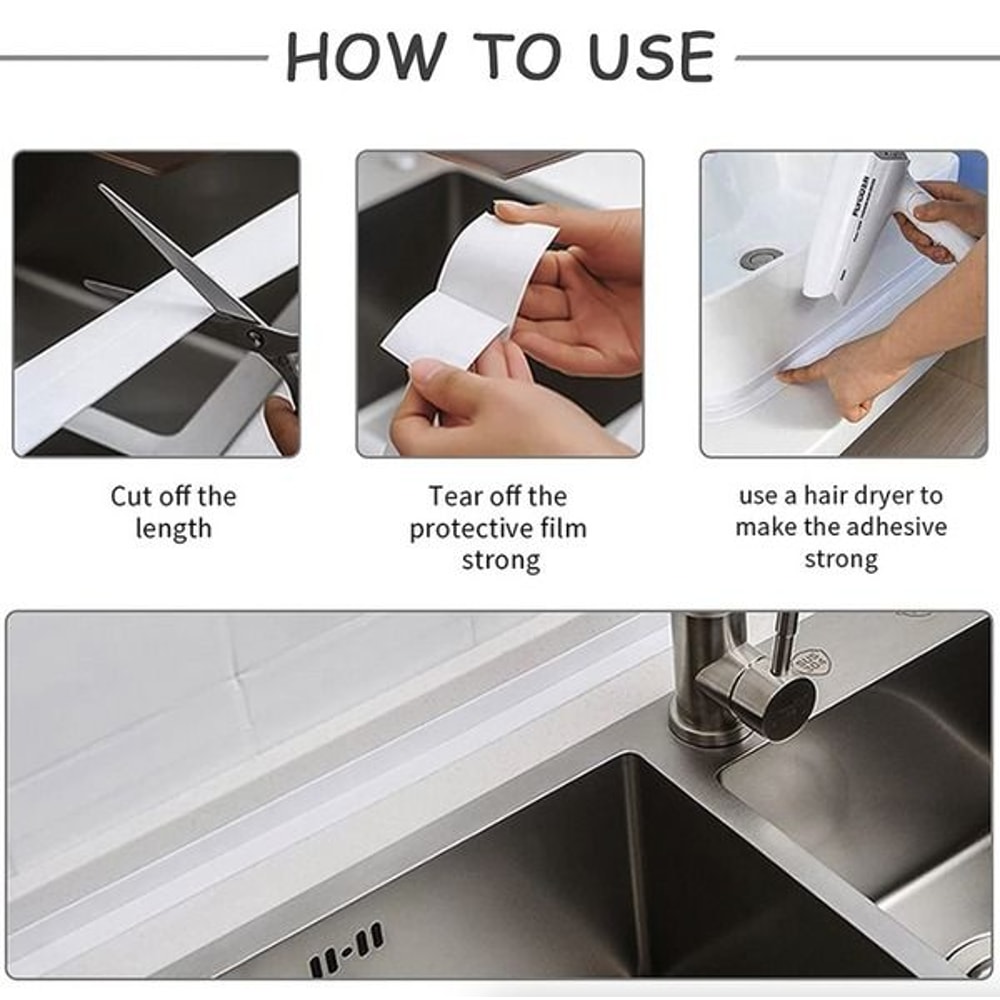 HOW TO USE

Cut off the length

Tear off the protective film strong

use a hair dryer to make the adhesive strong