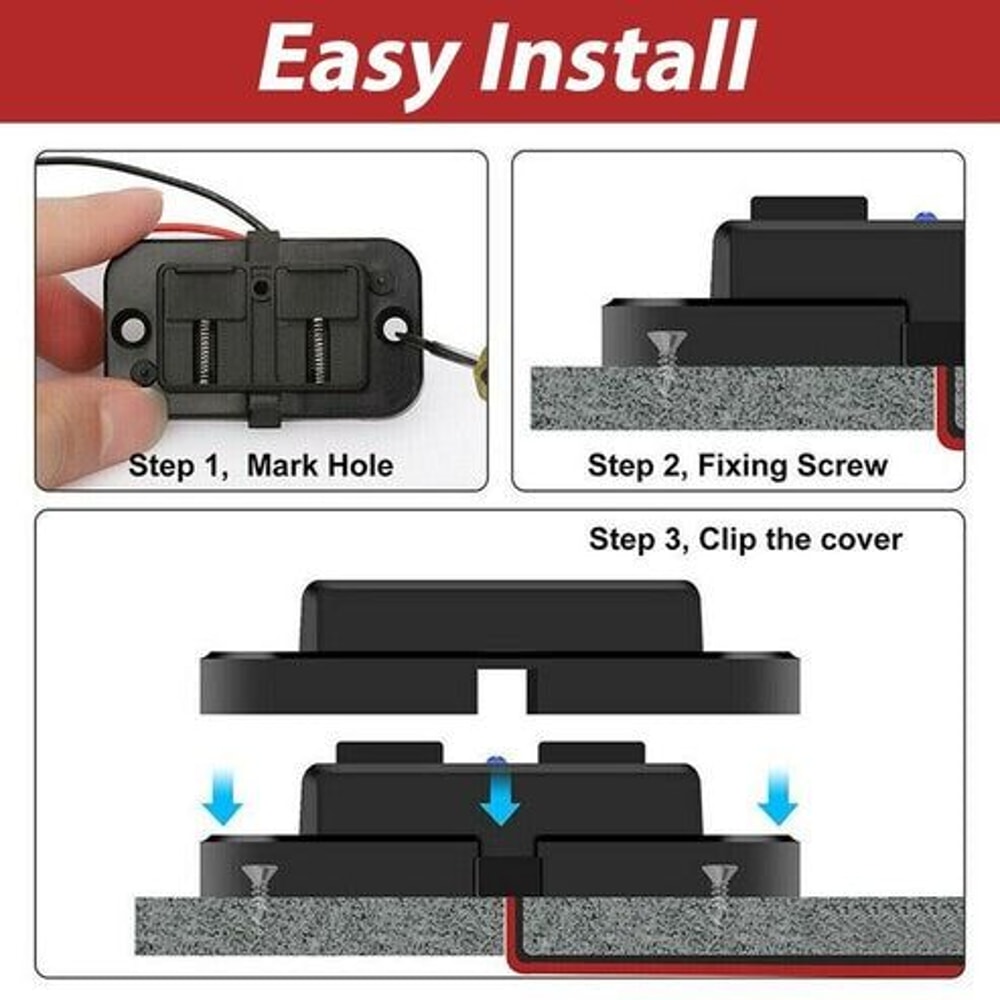 Easy Install

Step 1,  Mark Hole

Step 2, Fixing Screw

Step 3, Clip the cover