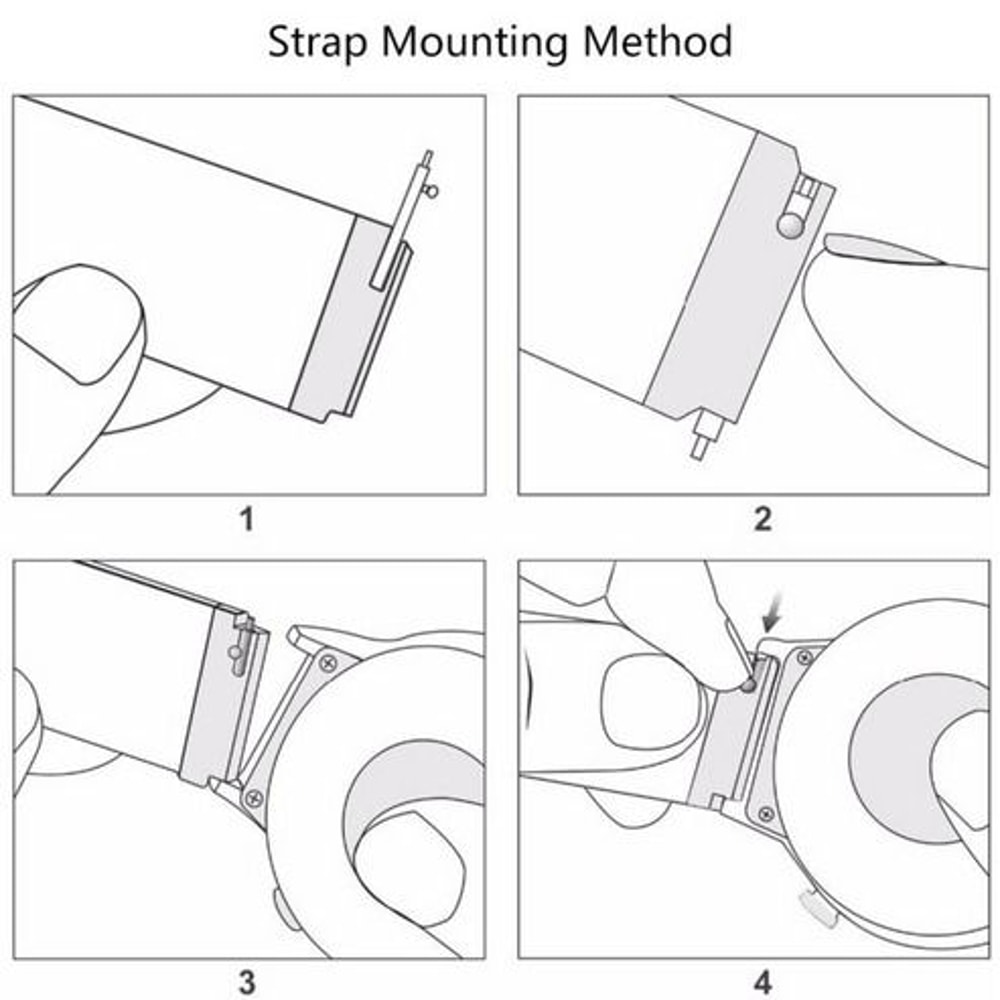 Strap Mounting Method

1

2

3

4