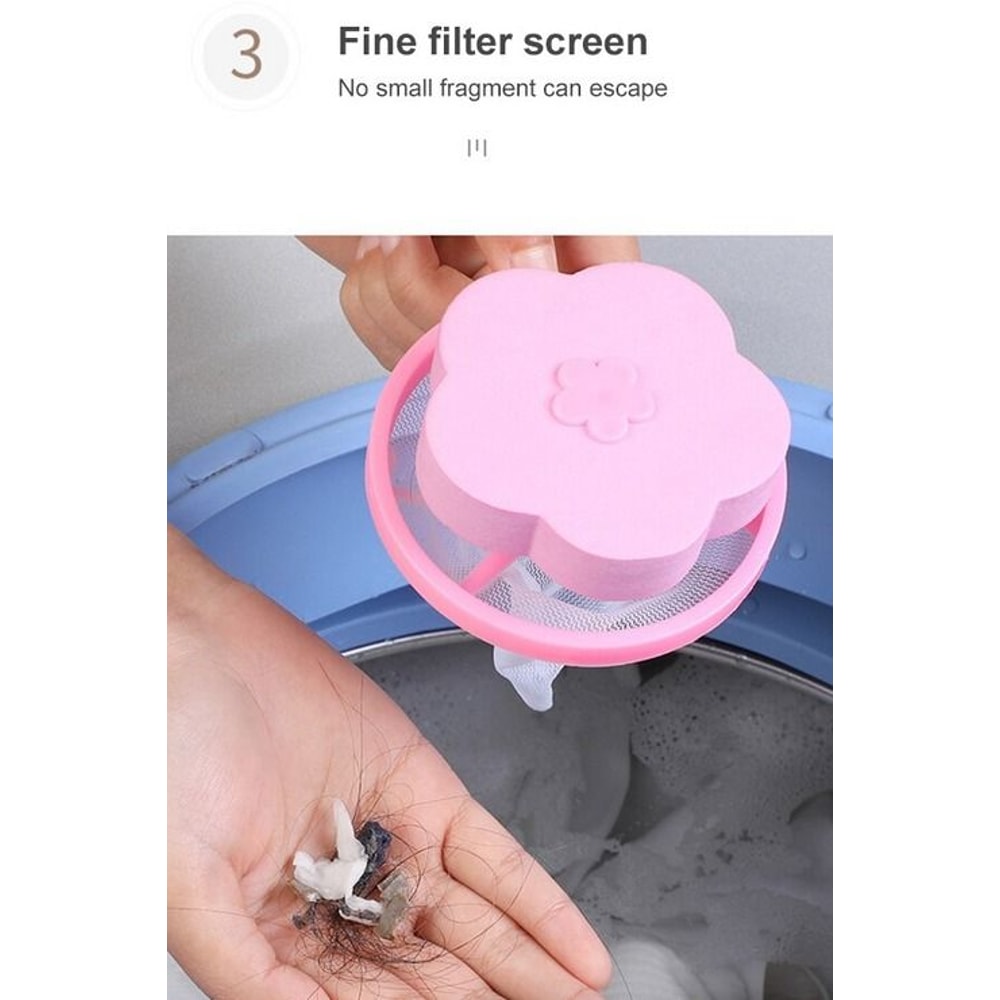 3

Fine filter screen

No small fragment can escape