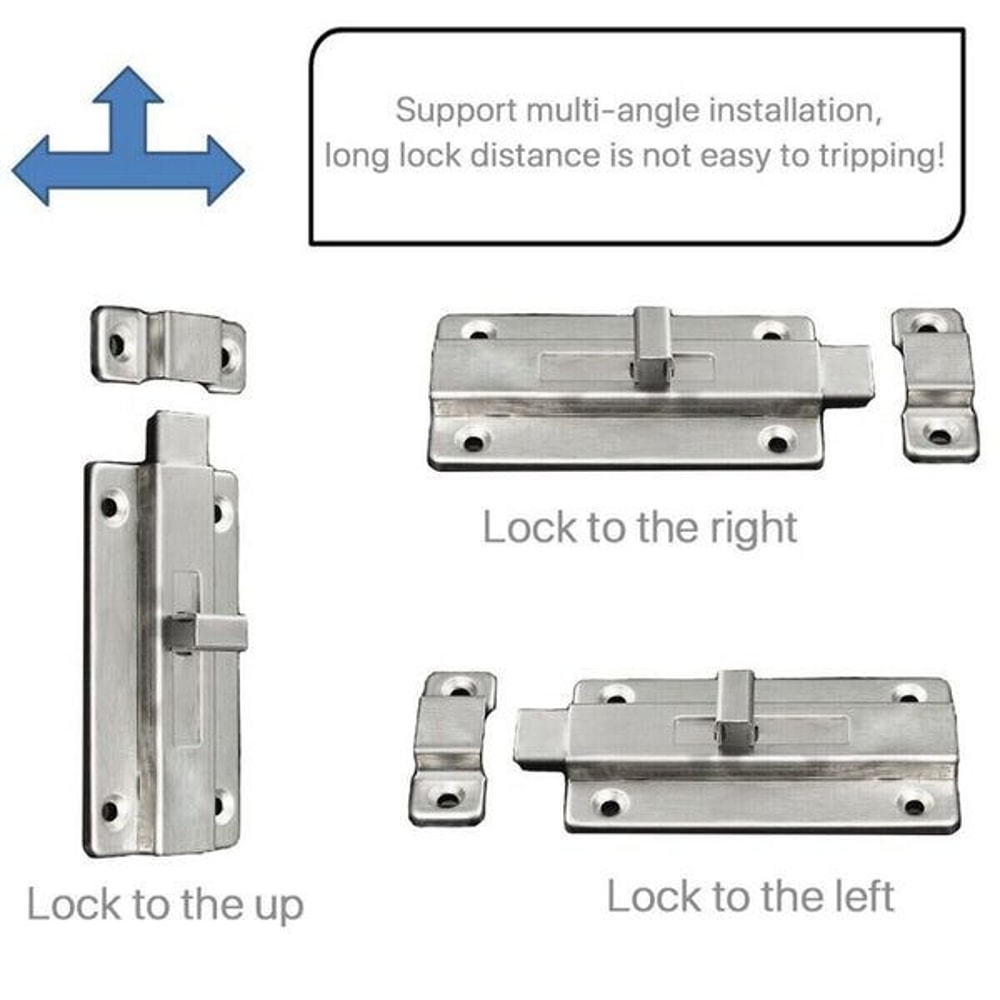 Support multi-angle installation, long lock distance is not easy to tripping!

Lock to the right

Lock to the up

Lock to the left