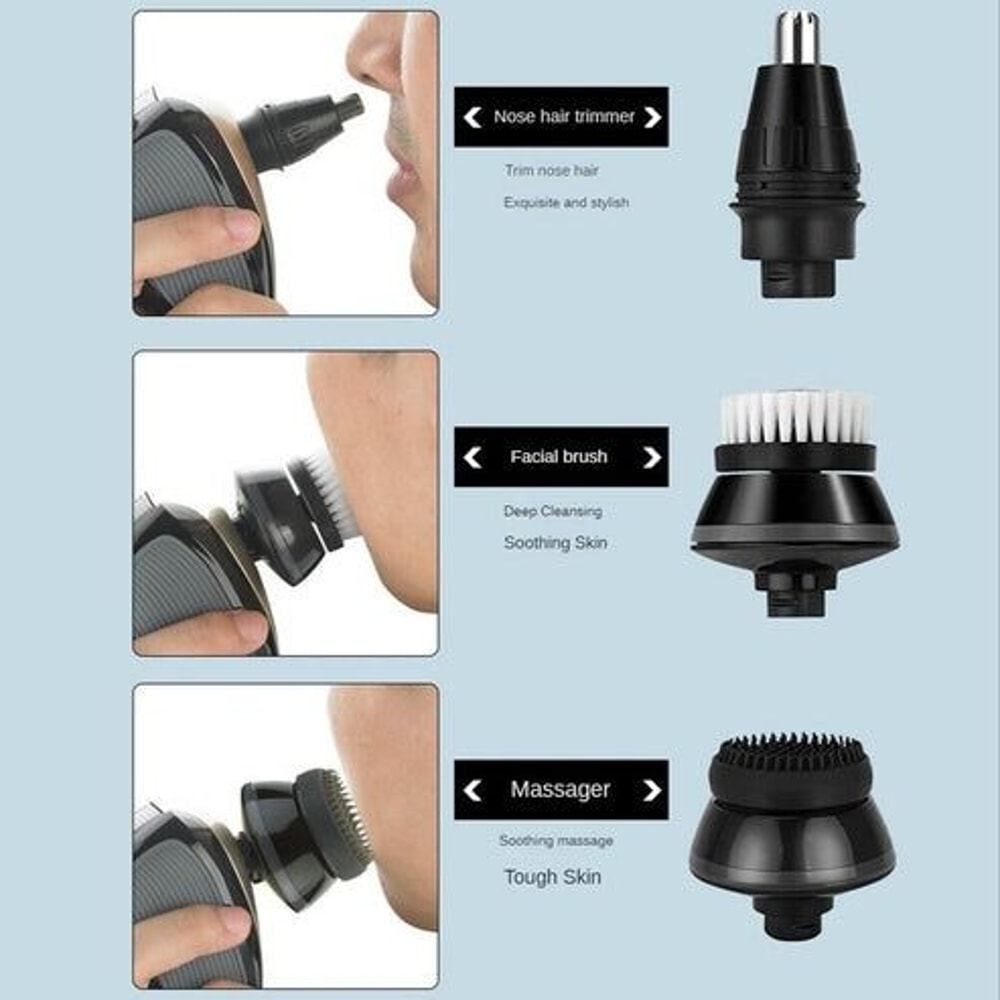 Nose hair trimmer

Trim nose hair

Exquisite and stylish

Facial brush

Deep Cleansing

Soothing Skin

Massager

Soothing massage

Tough Skin