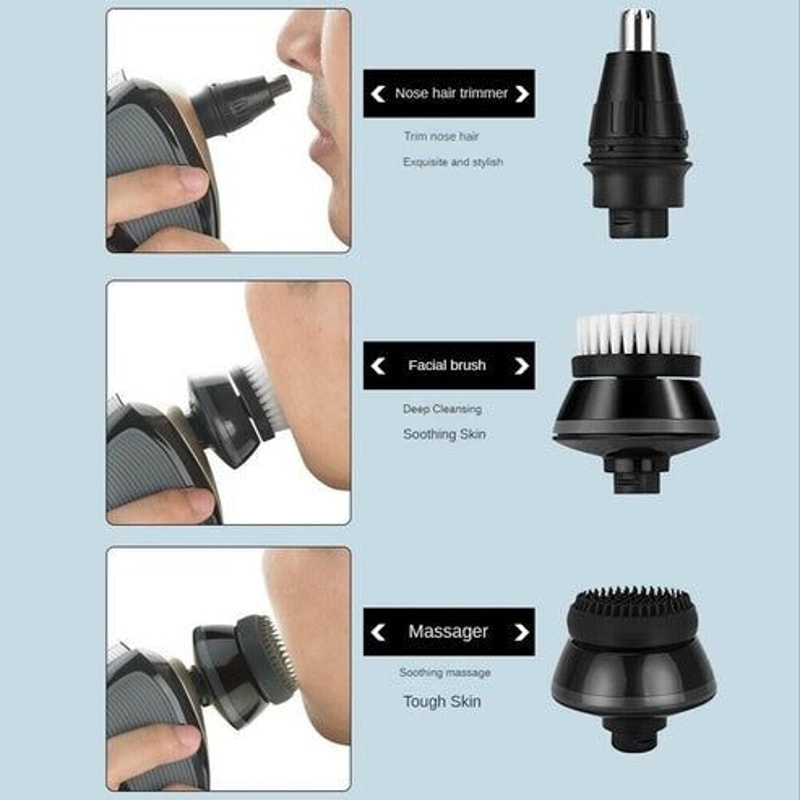 Nose hair trimmer

Trim nose hair

Exquisite and stylish

Facial brush

Deep Cleansing

Soothing Skin

Massager

Soothing massage

Tough Skin