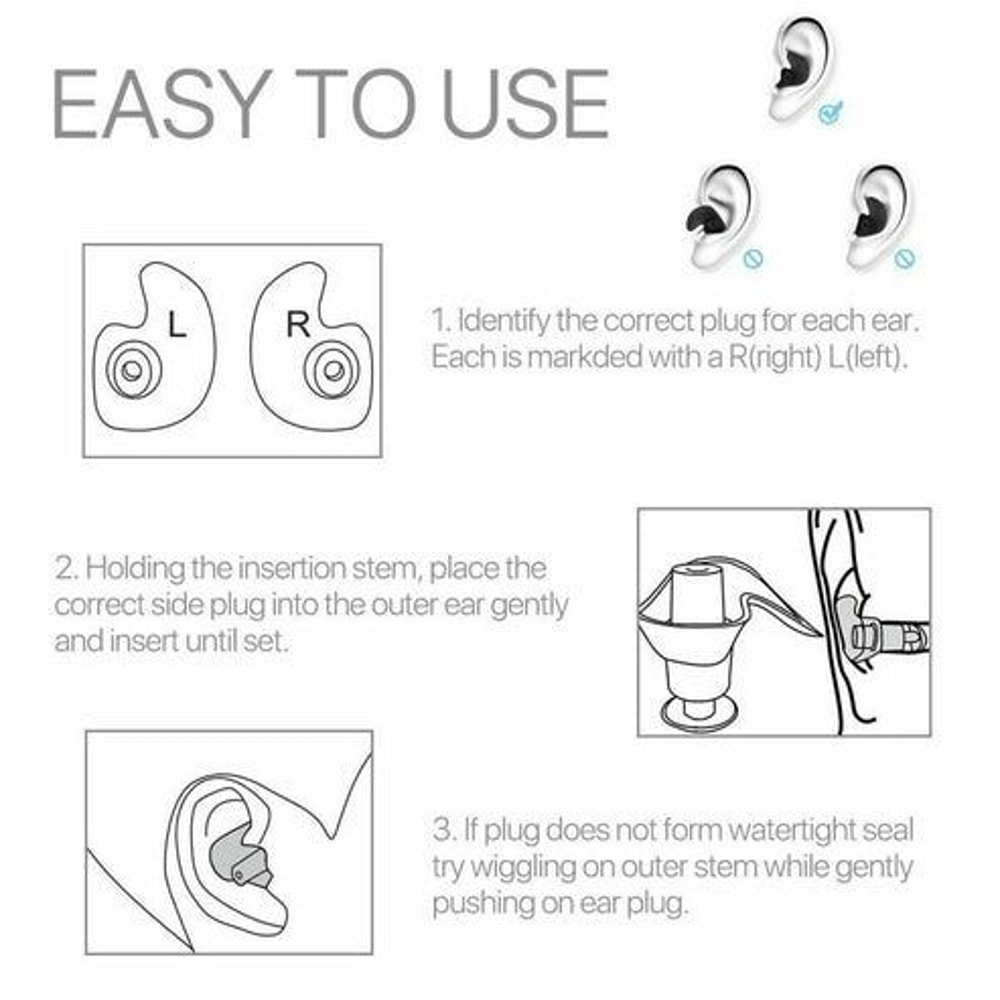 EASY TO USE

L

R

1. Identify the correct plug for each ear. Each is markded with a R(right) L(left).

2. Holding the insertion stem, place the correct side plug into the outer ear gently and insert until set.

3. If plug does not form watertight seal try wiggling on outer stem while gently pushing on ear plug.