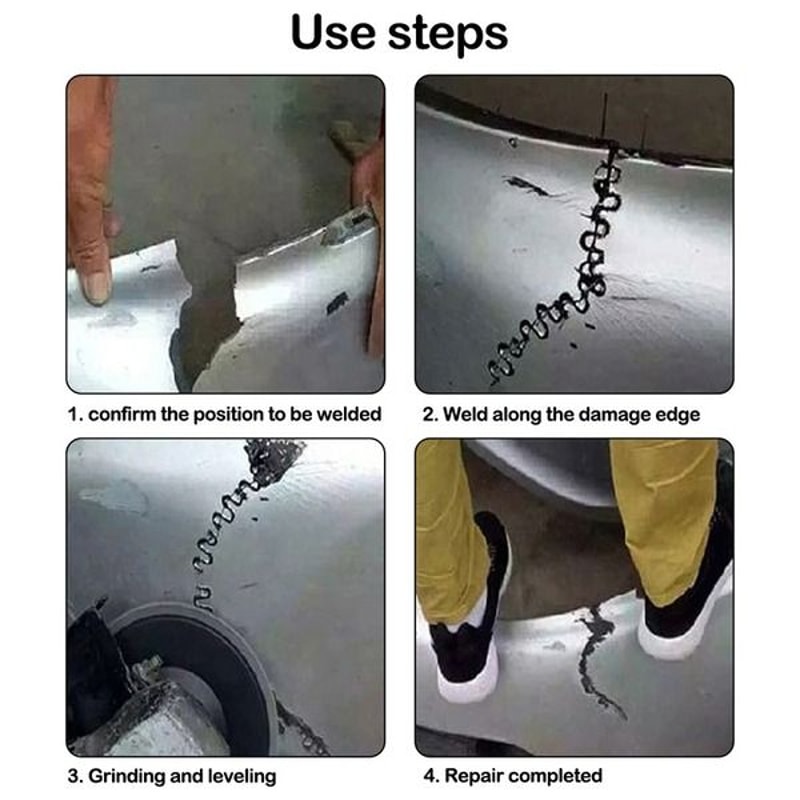 Use steps

1. confirm the position to be welded

2. Weld along the damage edge

3. Grinding and leveling

4. Repair completed