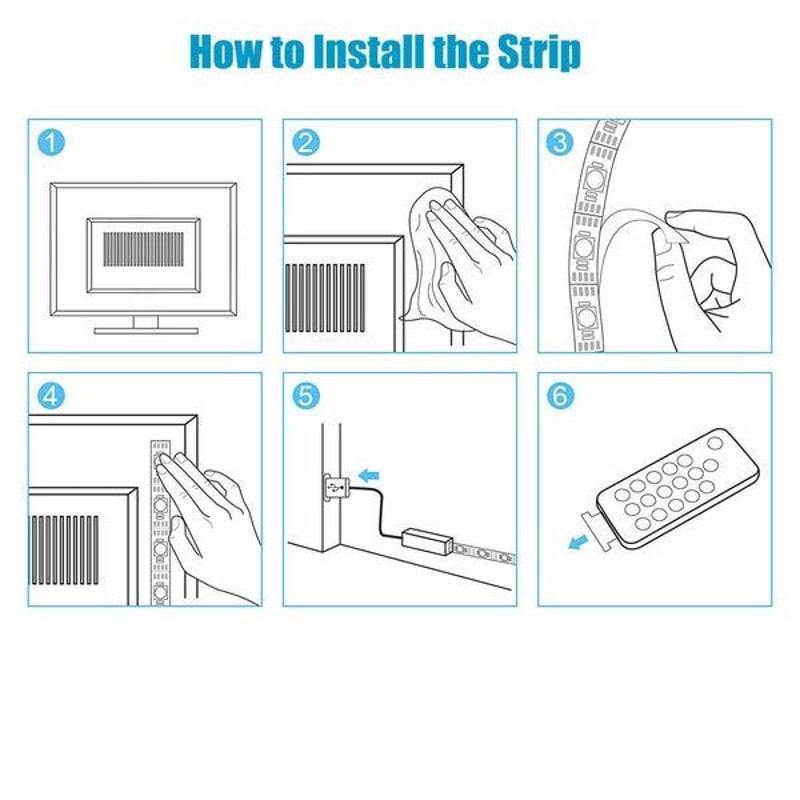 How to Install the Strip

1

2

3

4

5

6